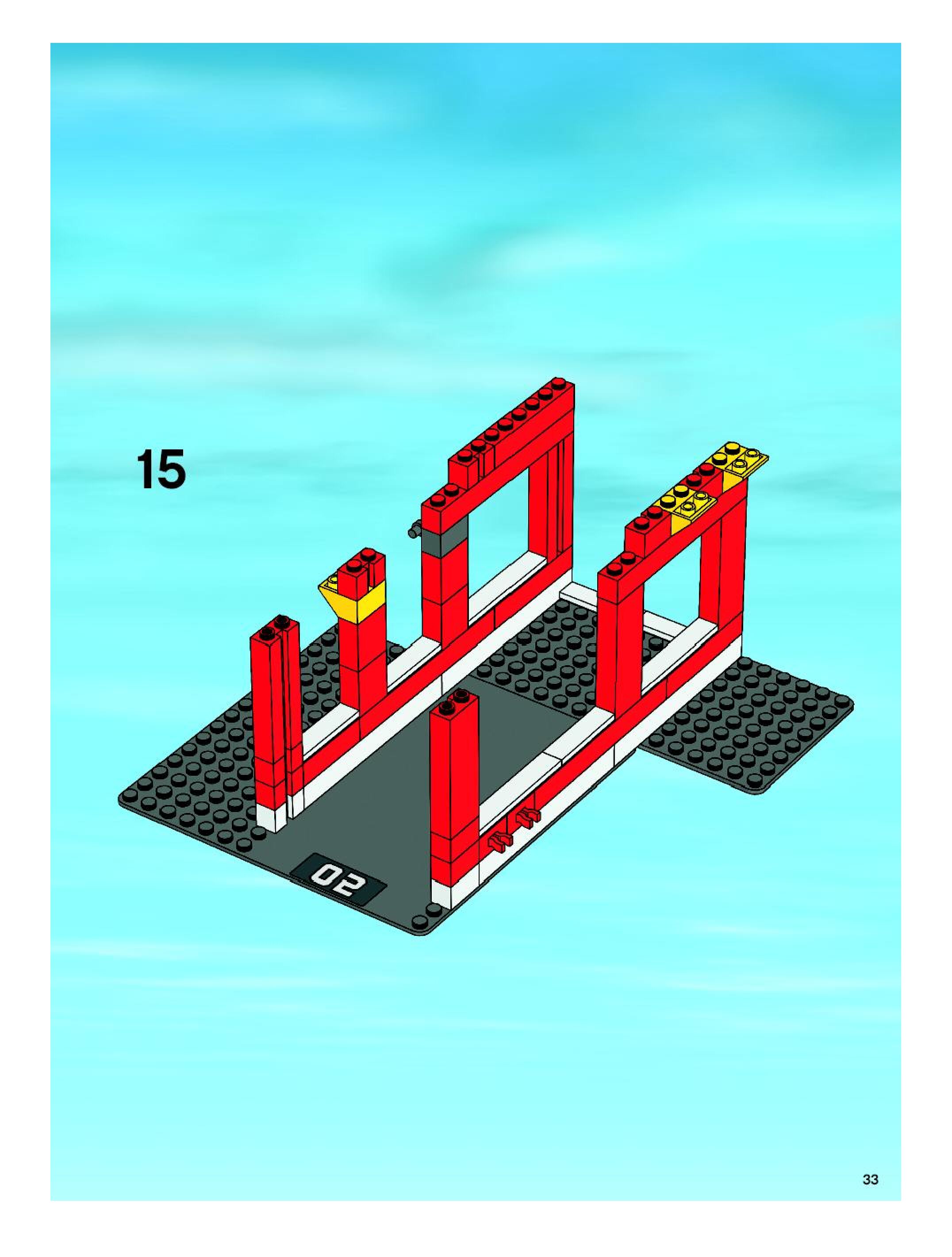 15

02

33