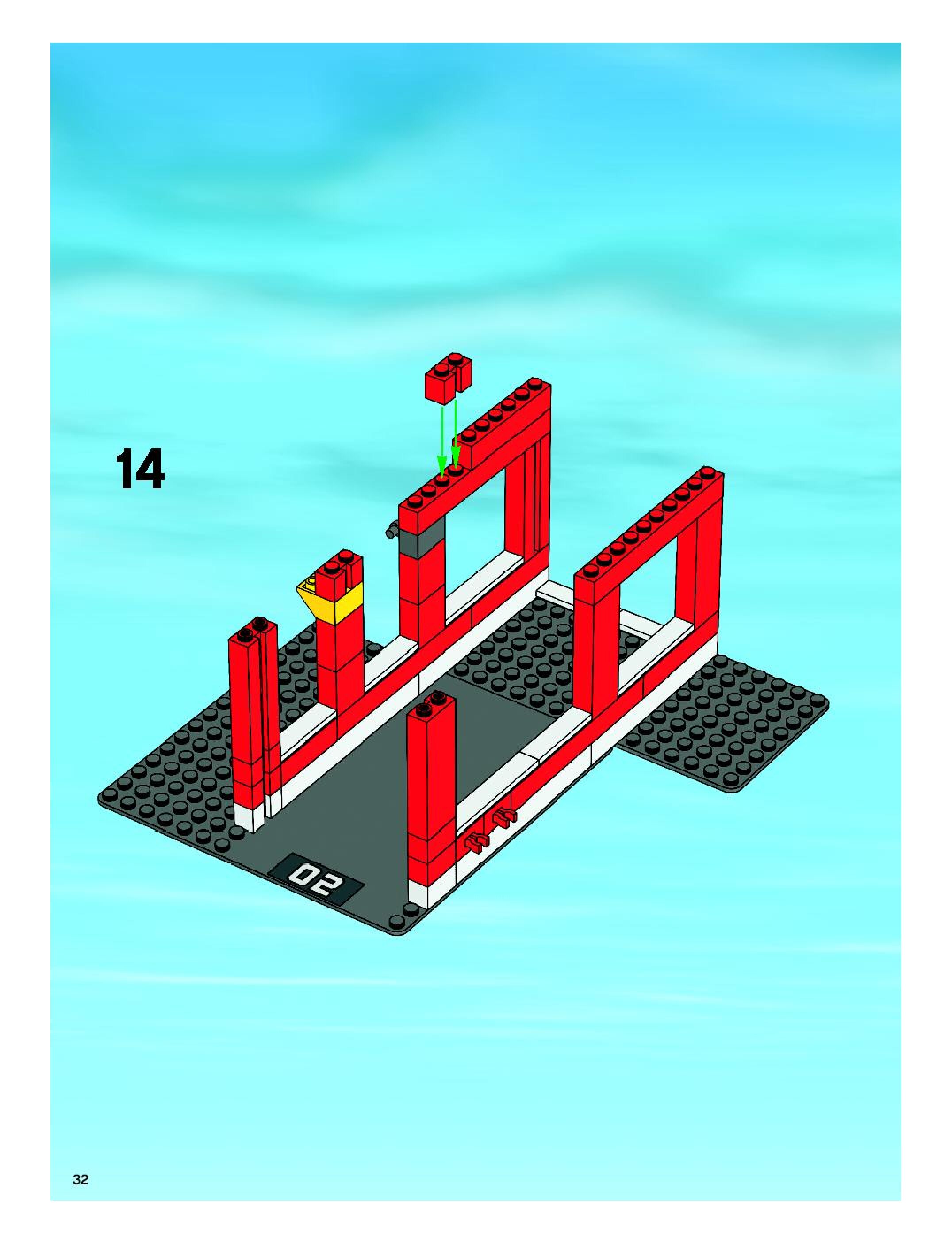 14

02

32