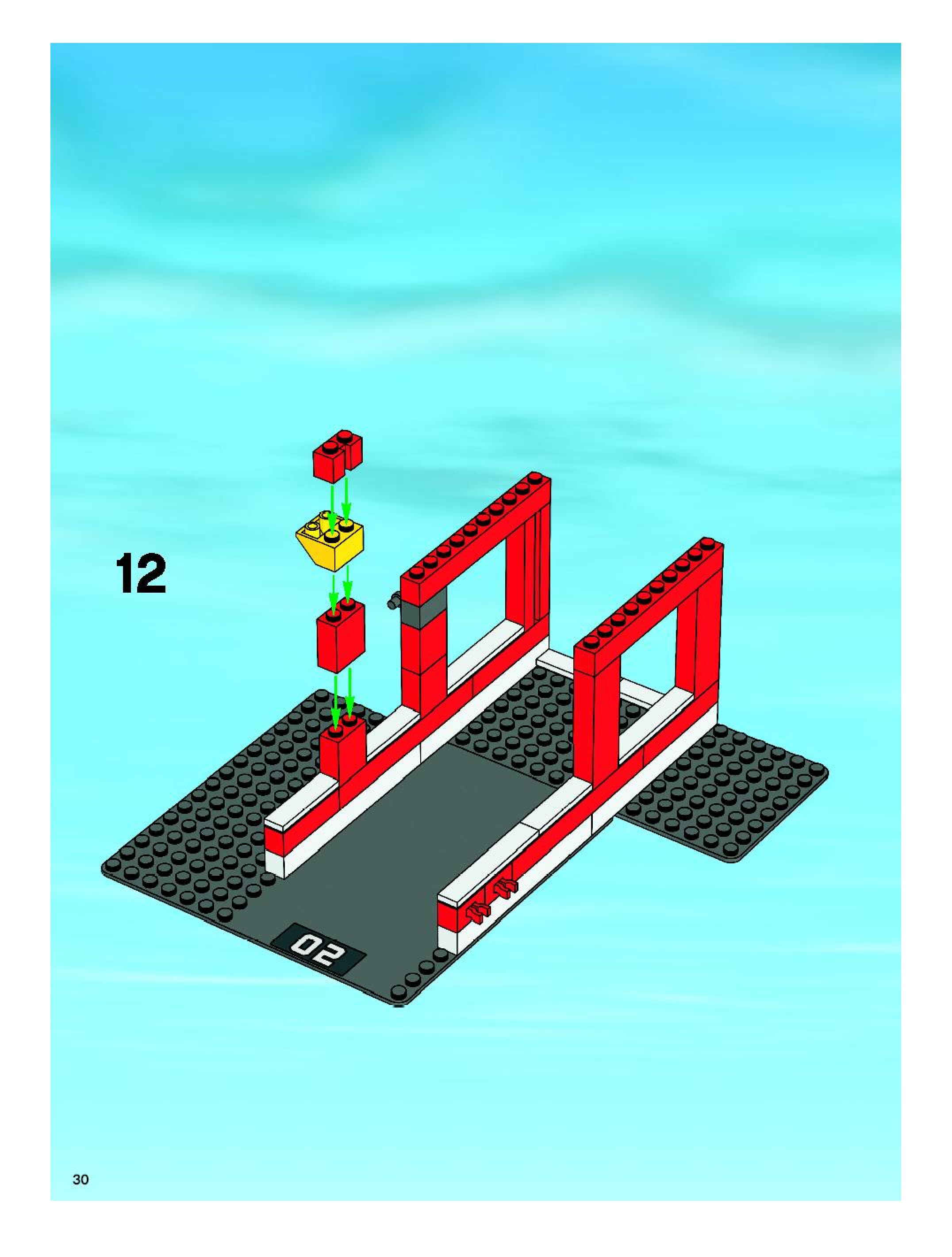 12

02

30