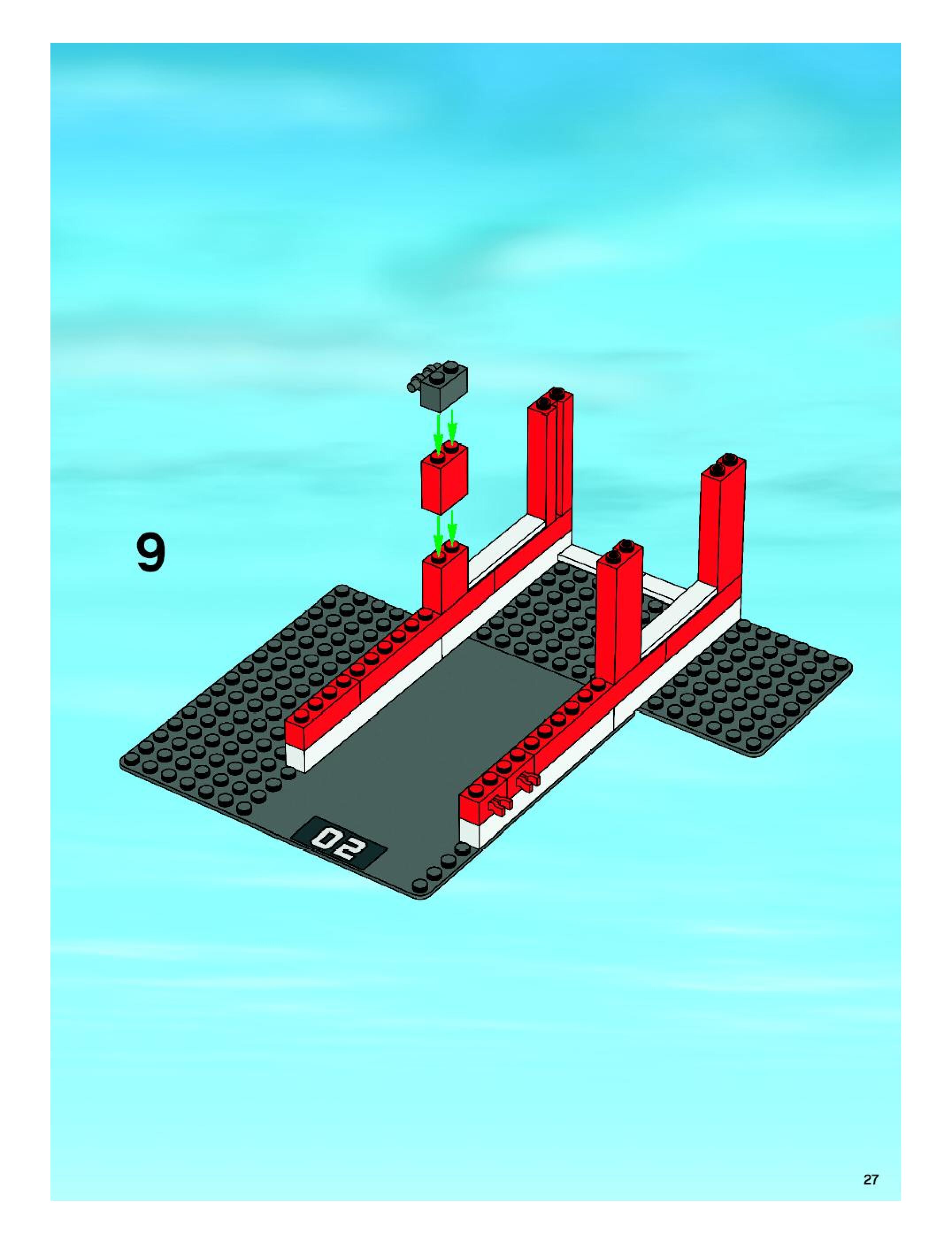 9

02

27