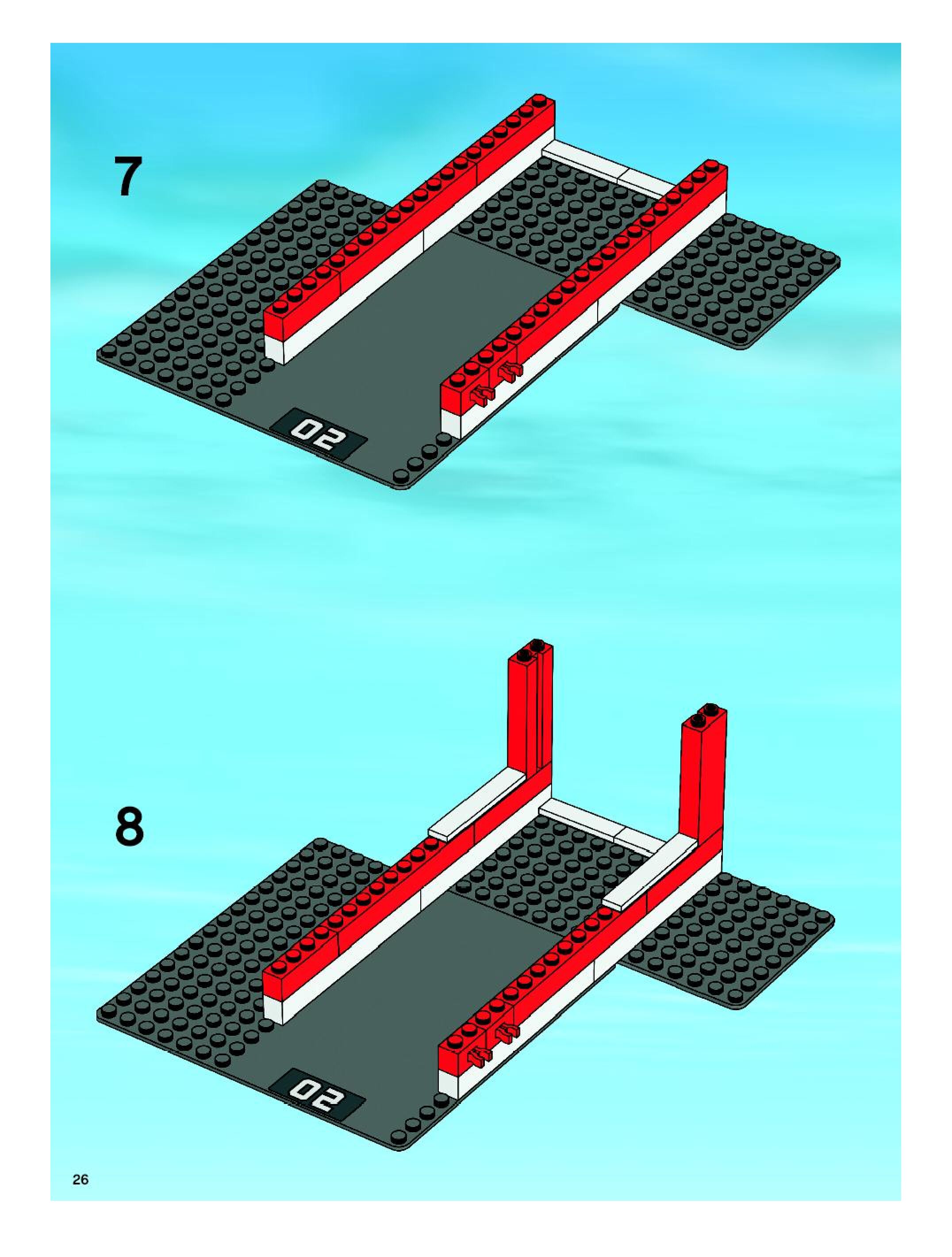 7

02

8

02

26