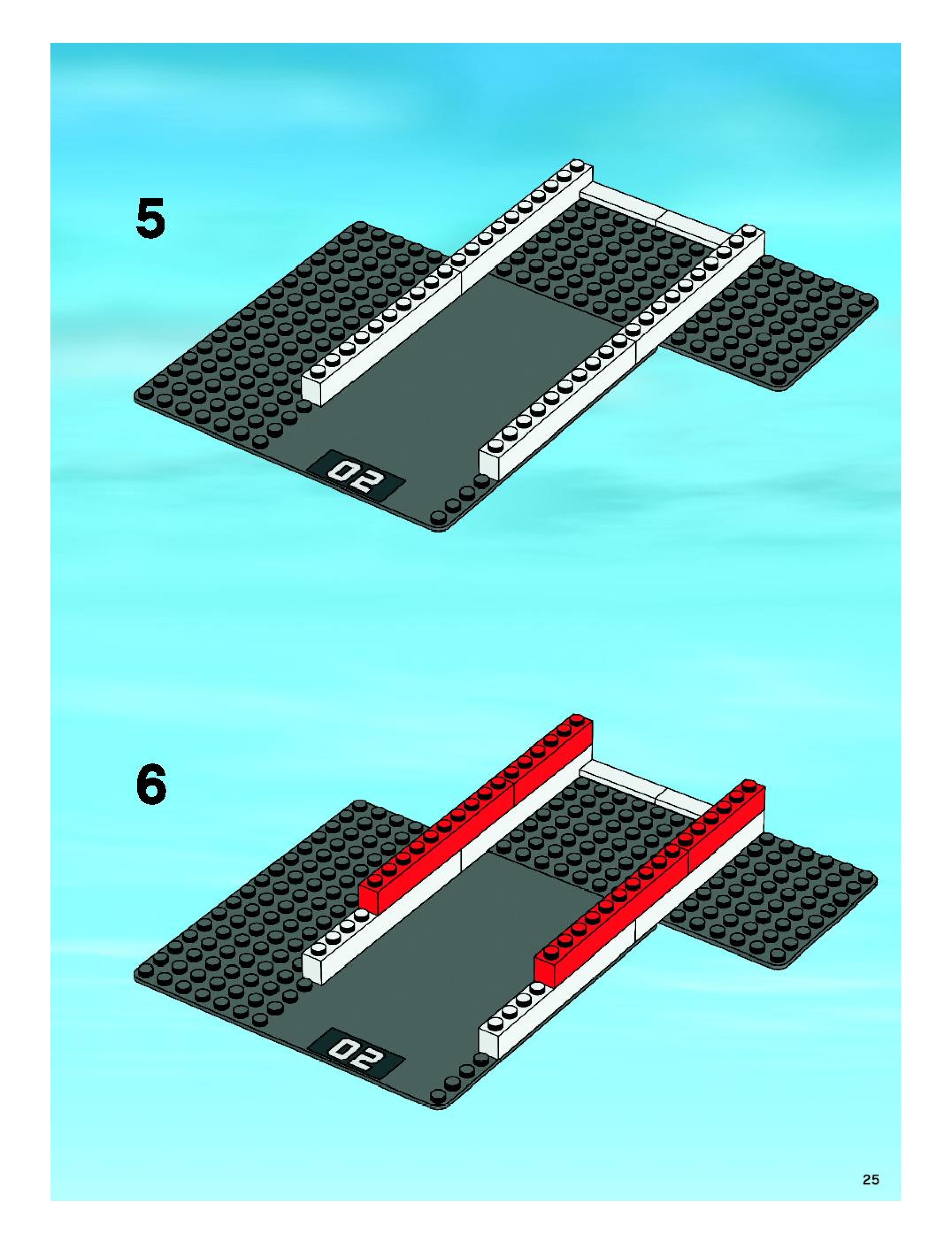 5

02

6

02

25