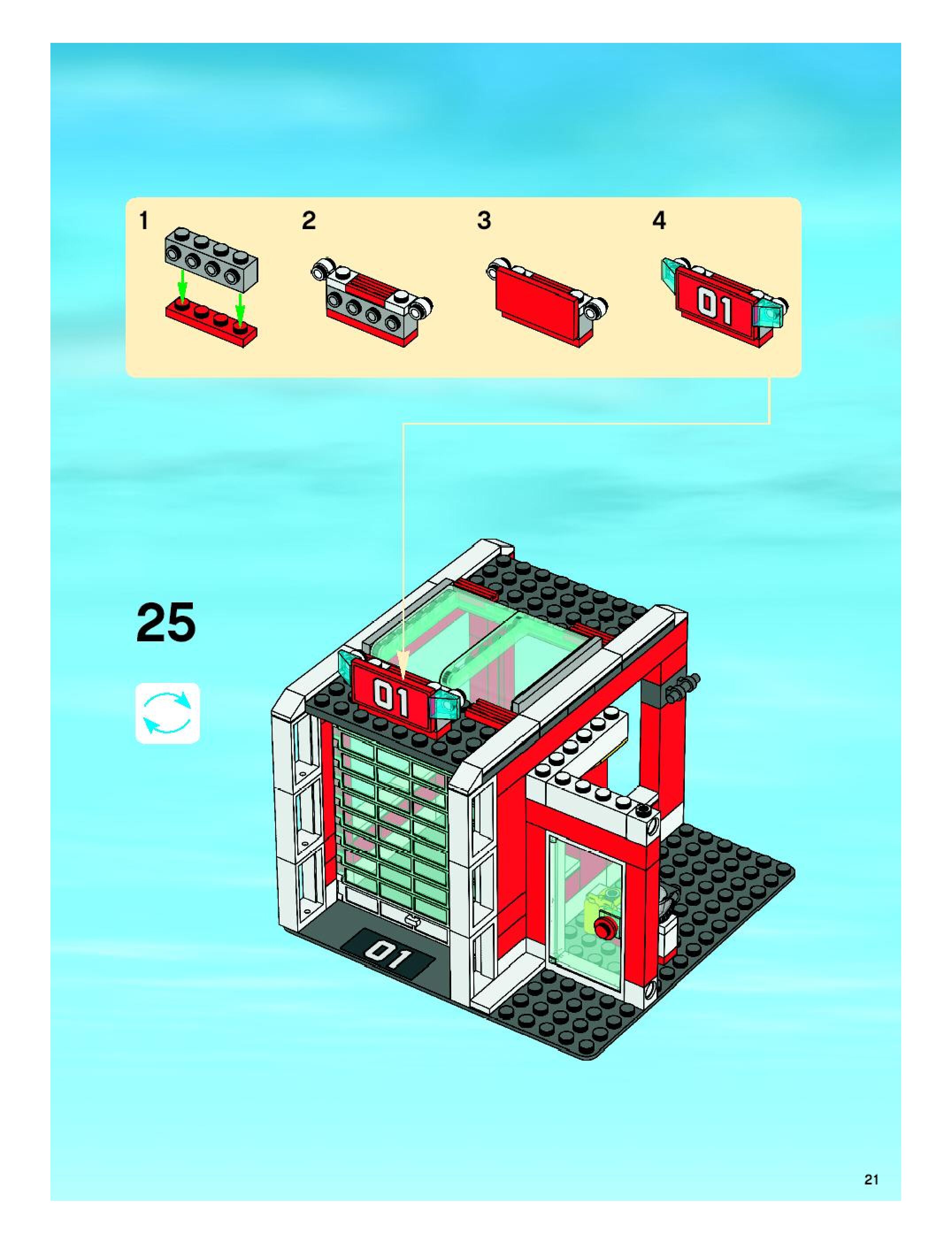 1
2
3
4
01

25

01
01

21