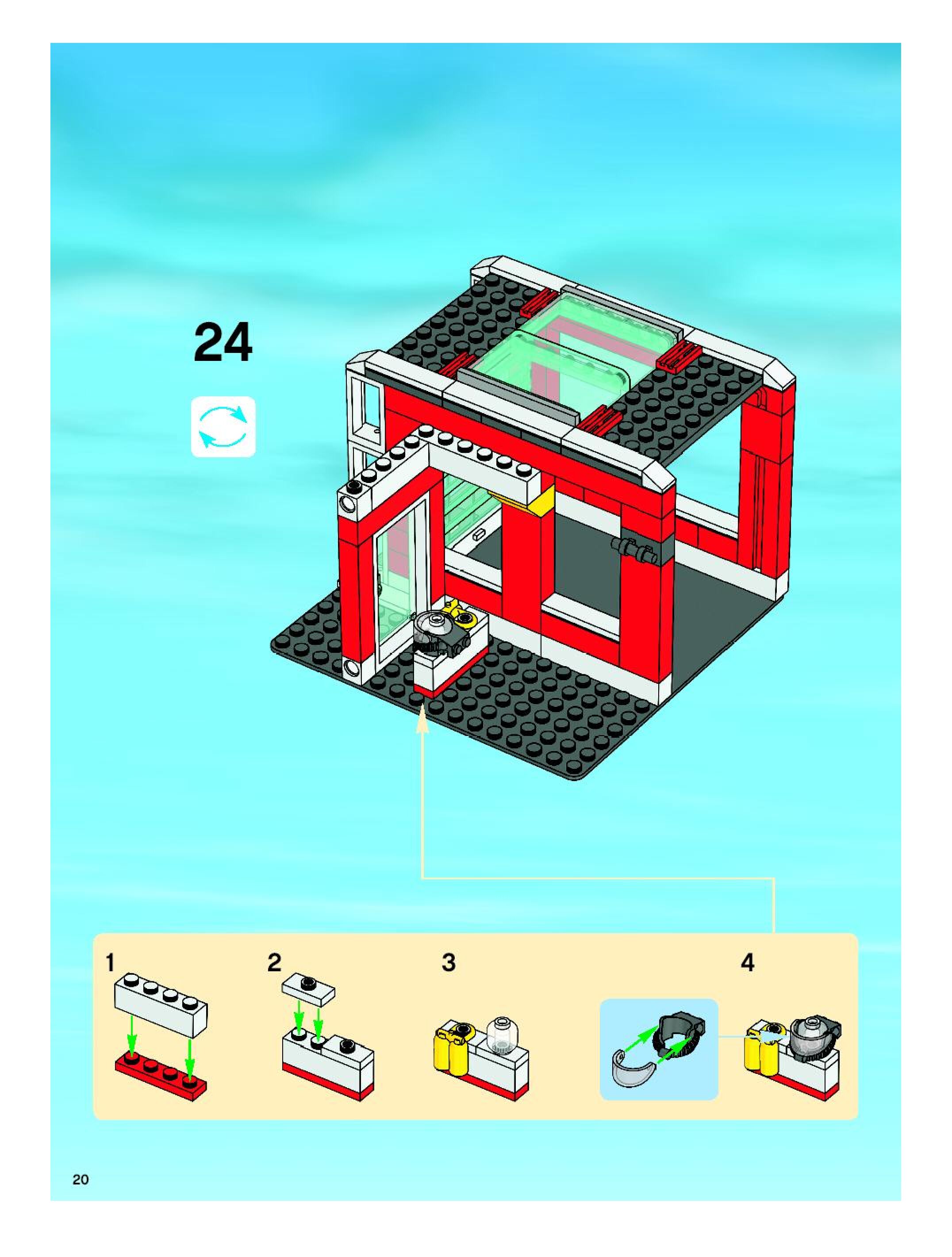 24

1

2

3

4

20