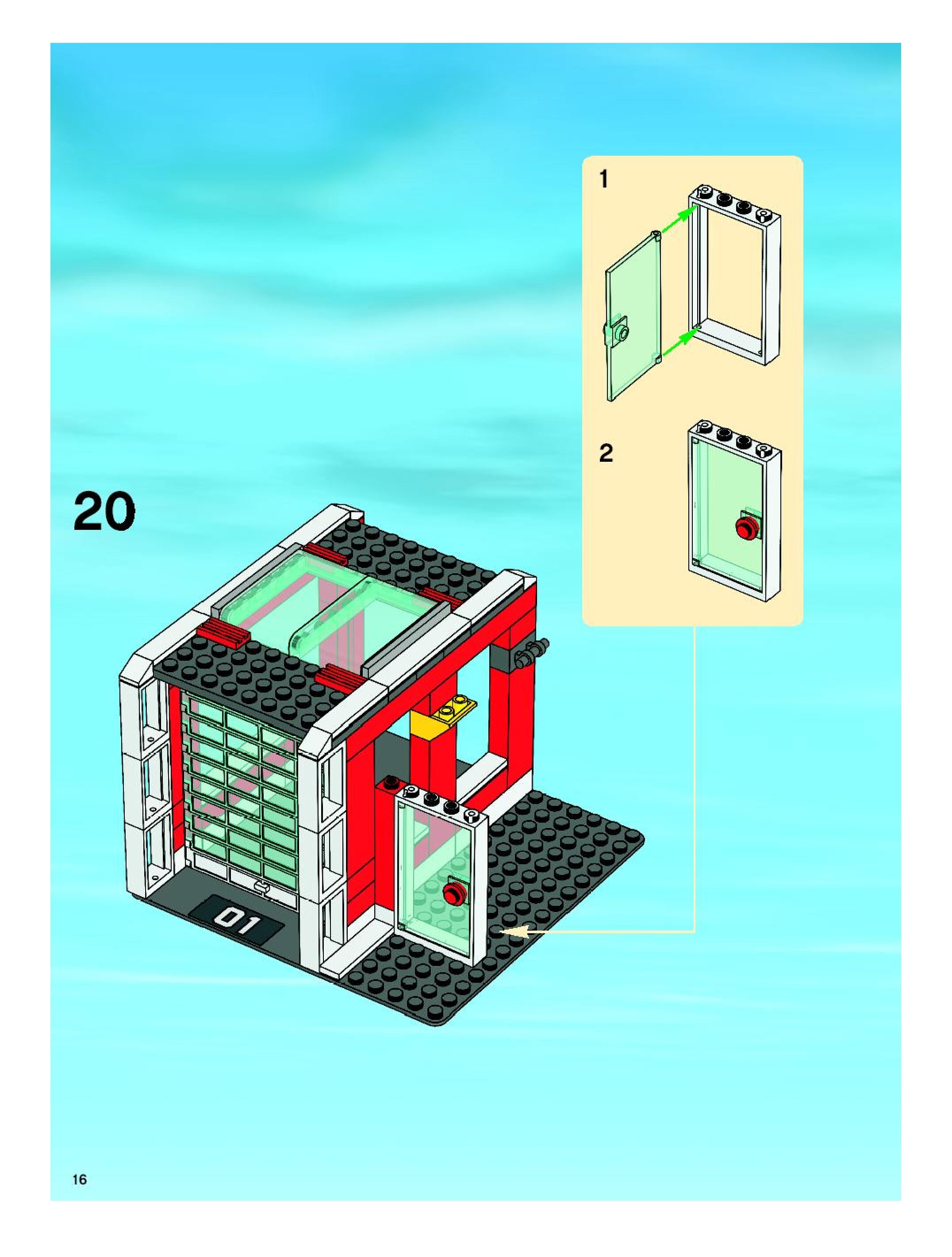 1

2

20

01

16