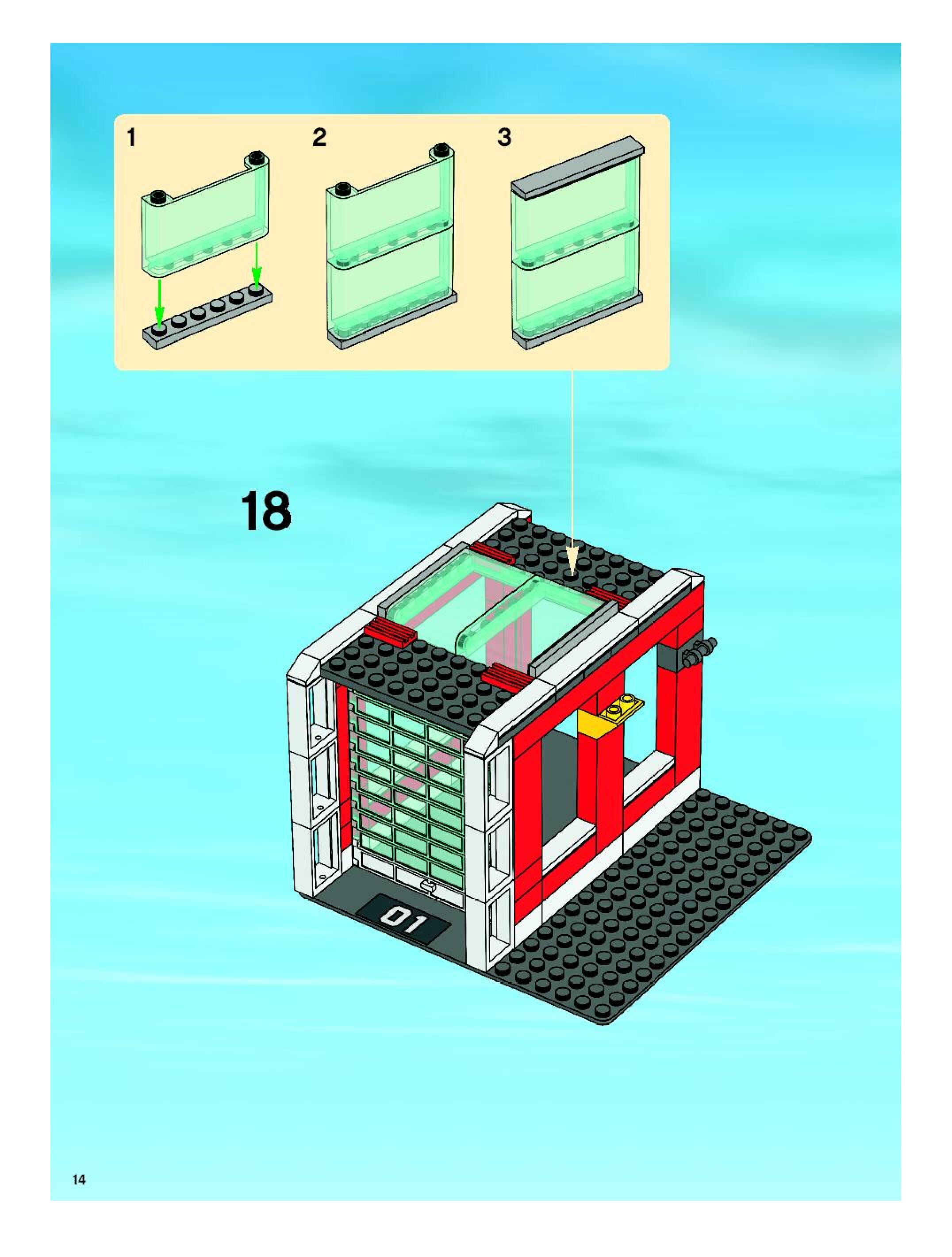 1

2

3

18

01

14