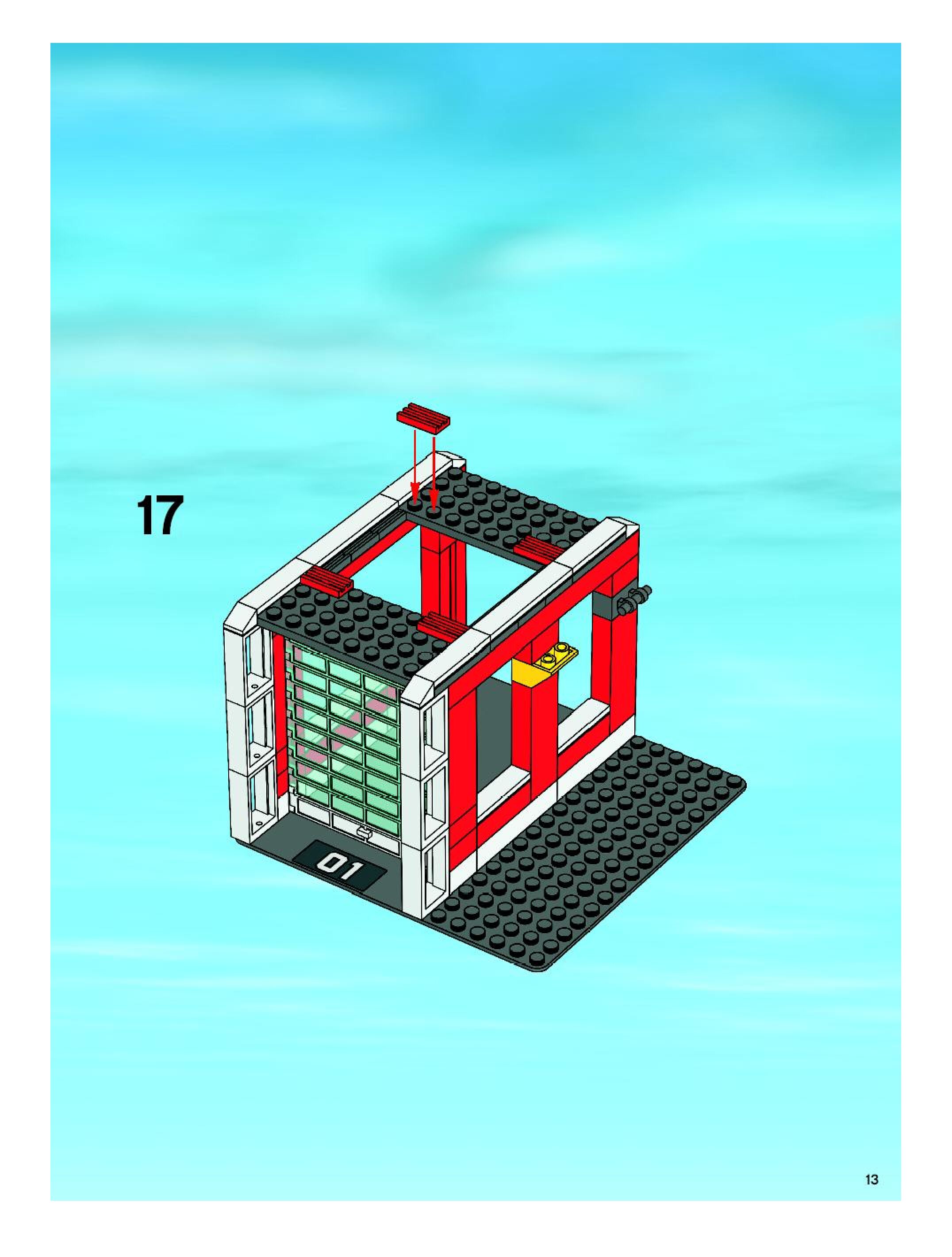 17

01

13