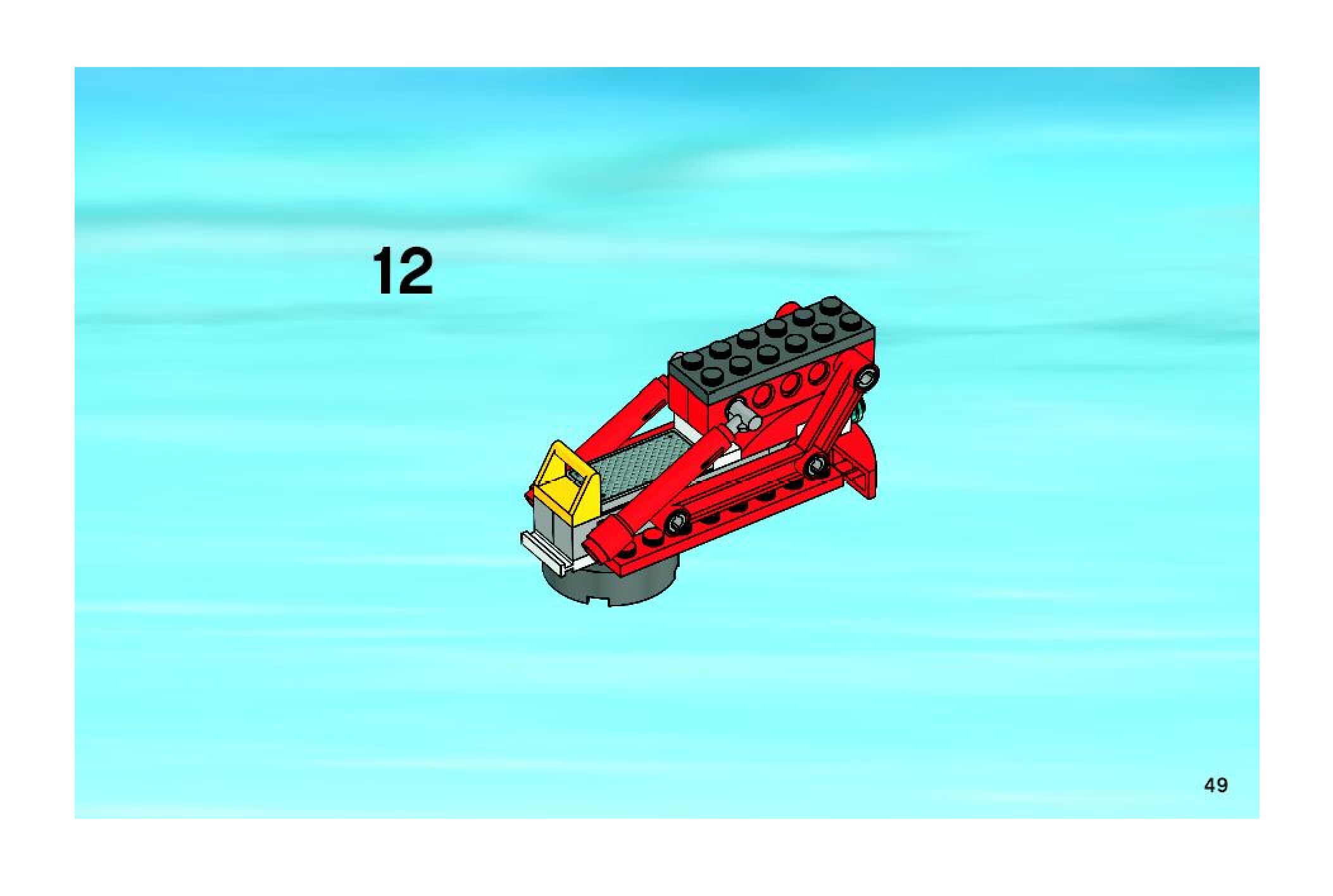 12

49