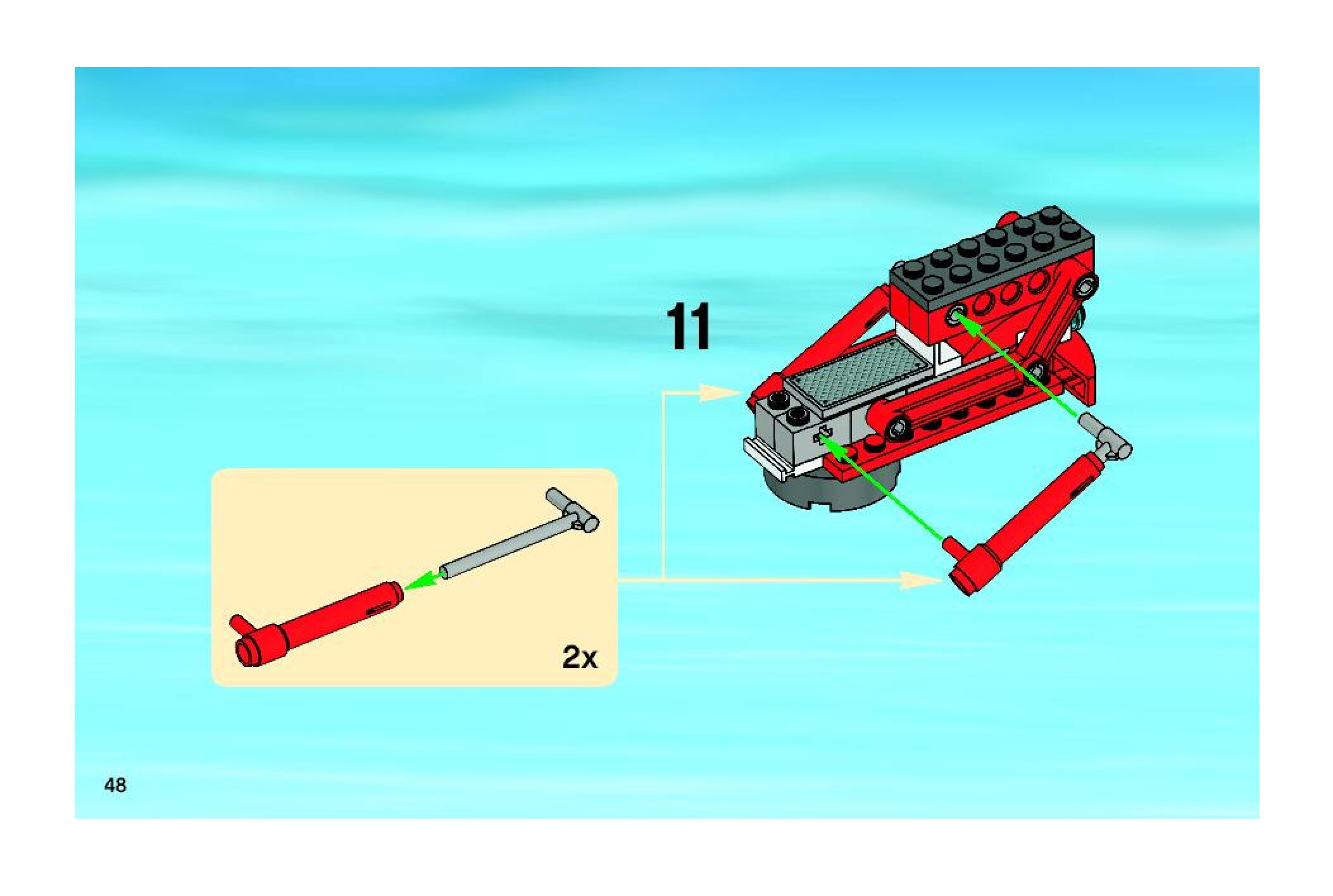 11

2x

48