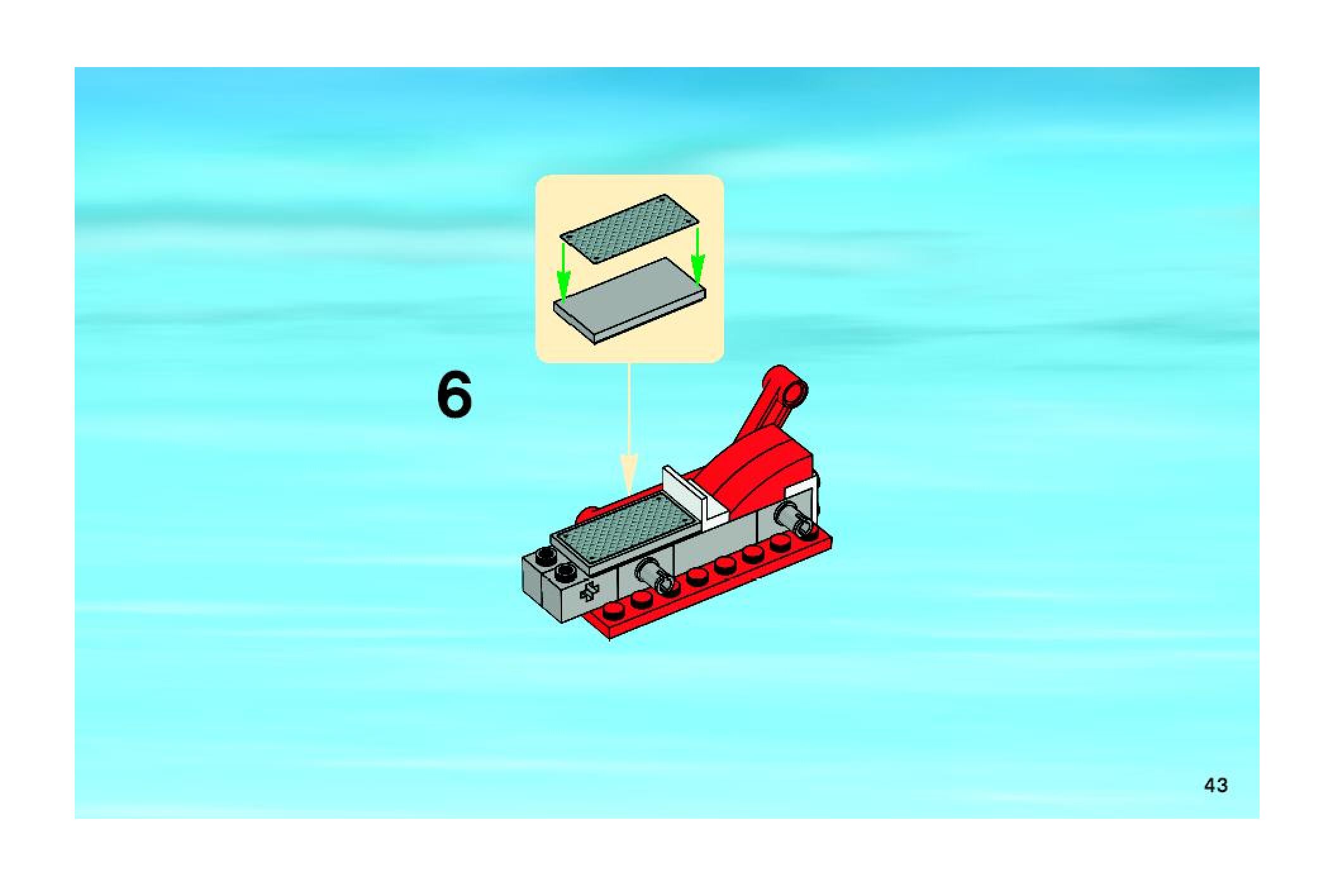 6

43