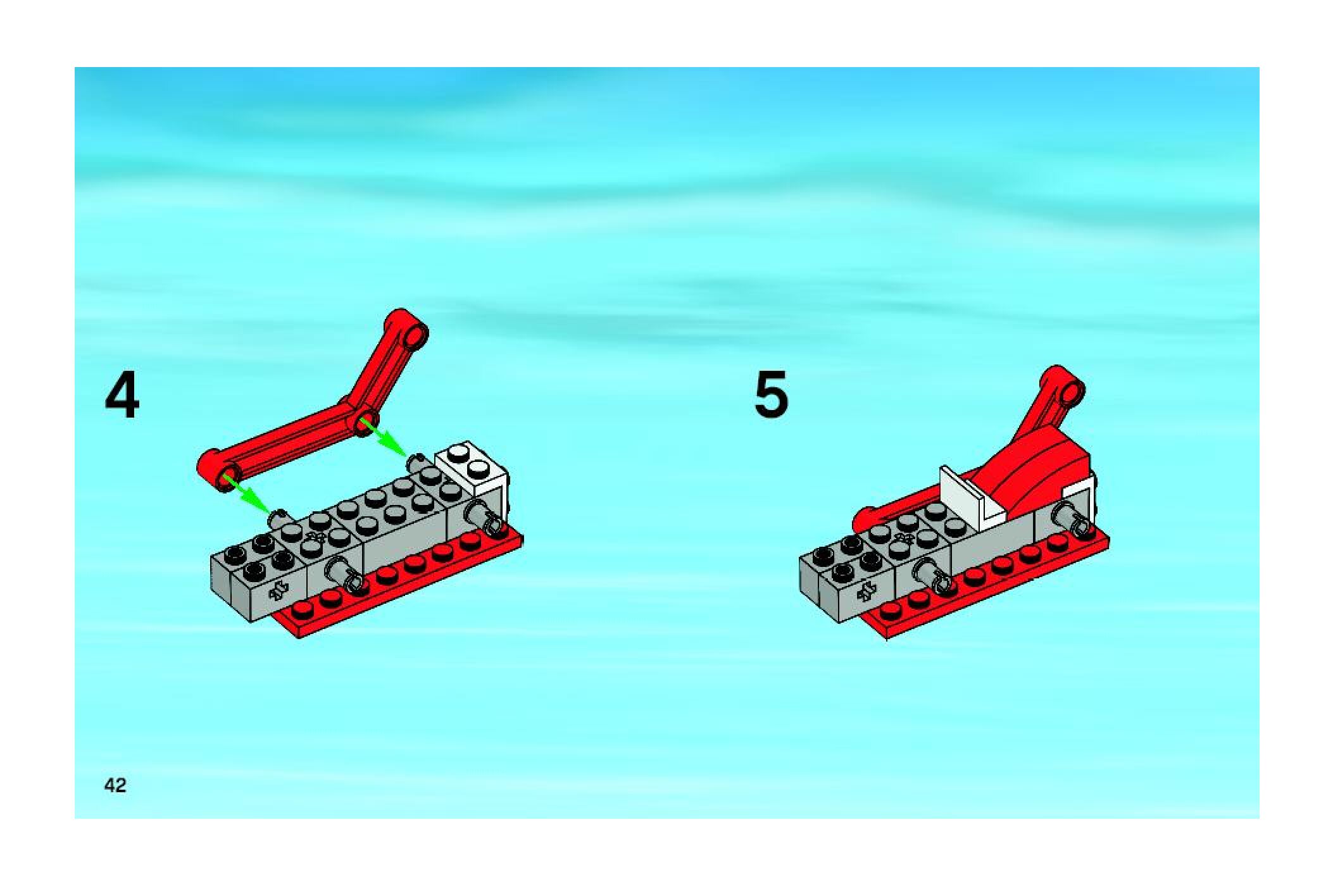 4

5

42