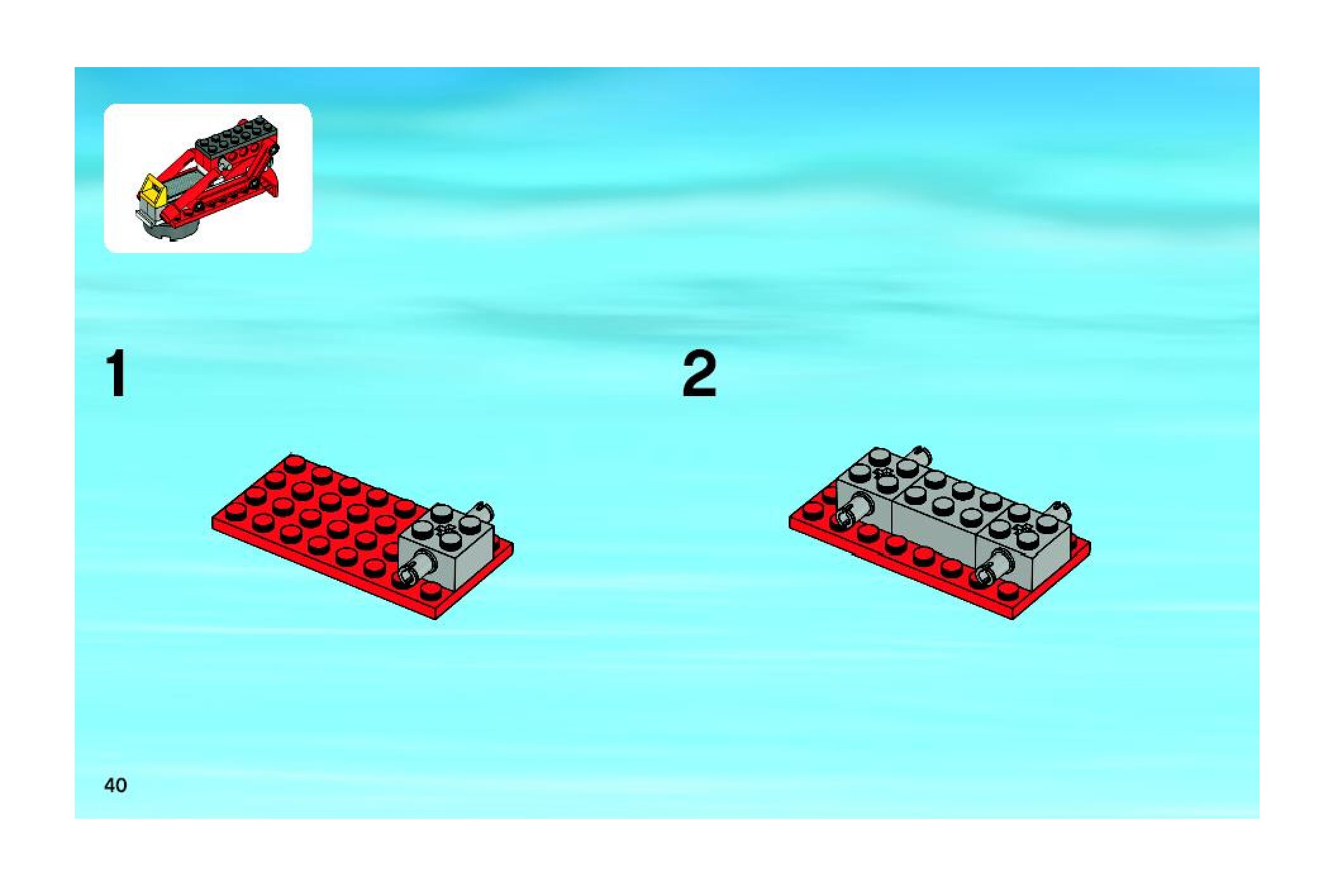 1

2

40