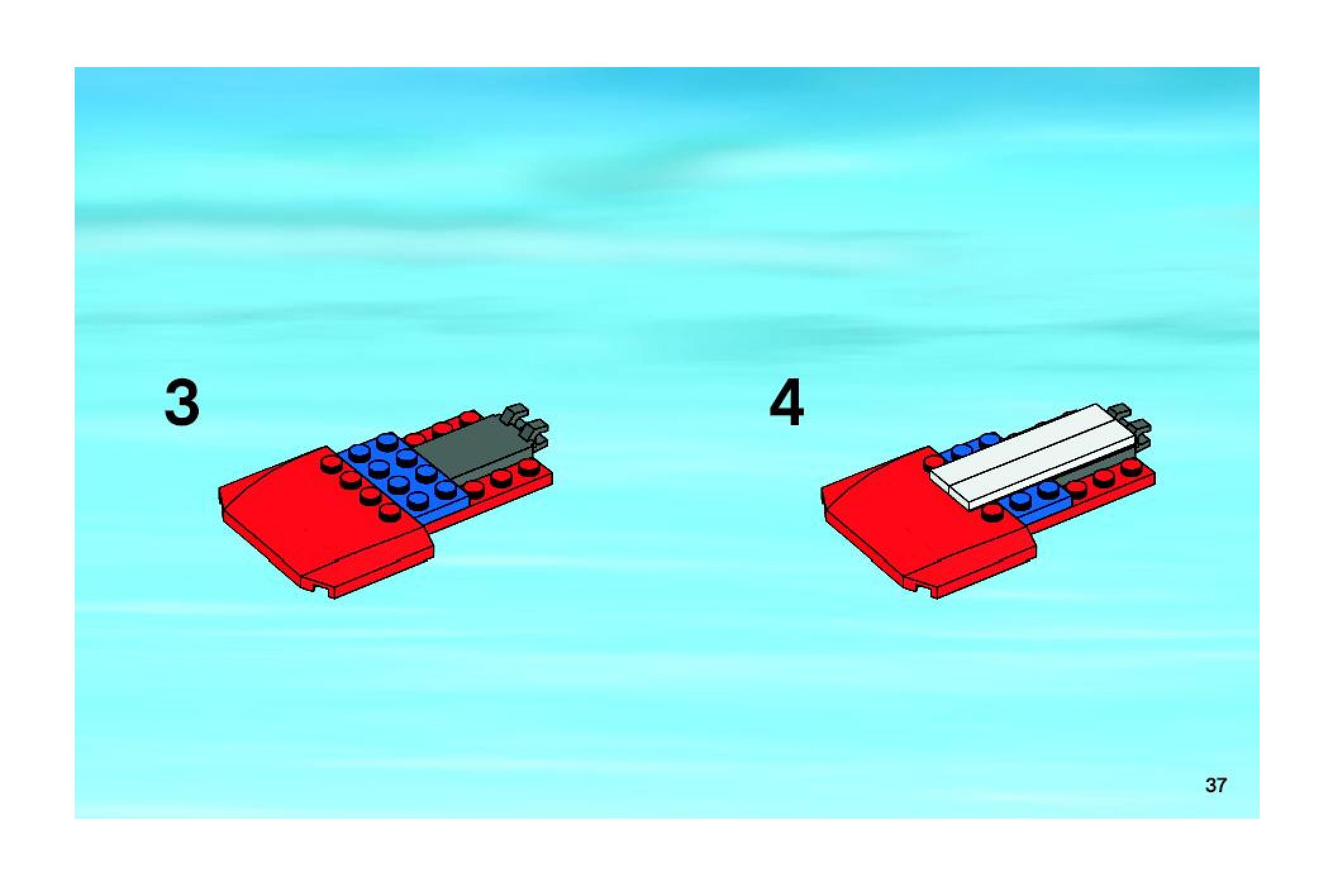 3

4

37