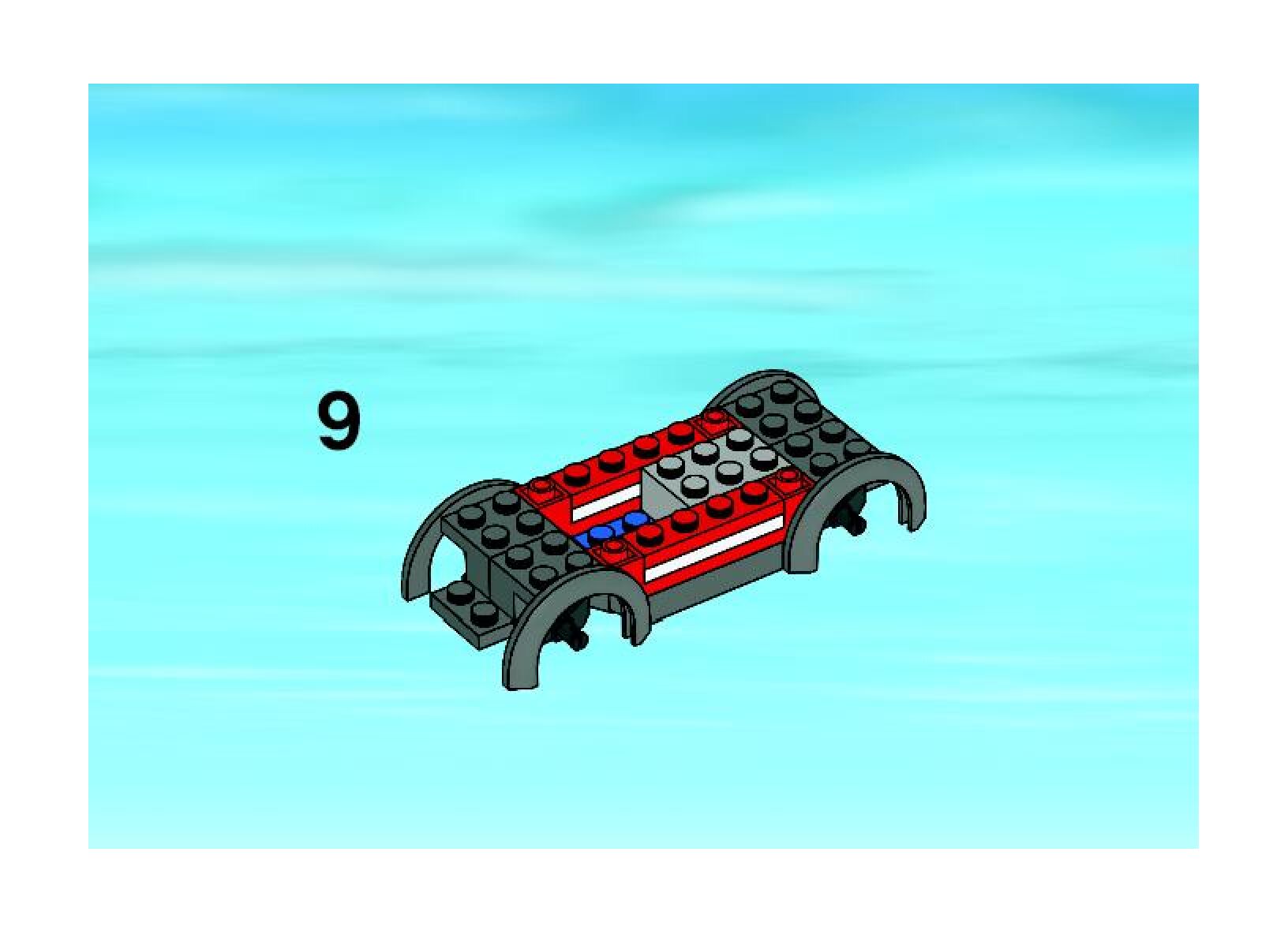 9