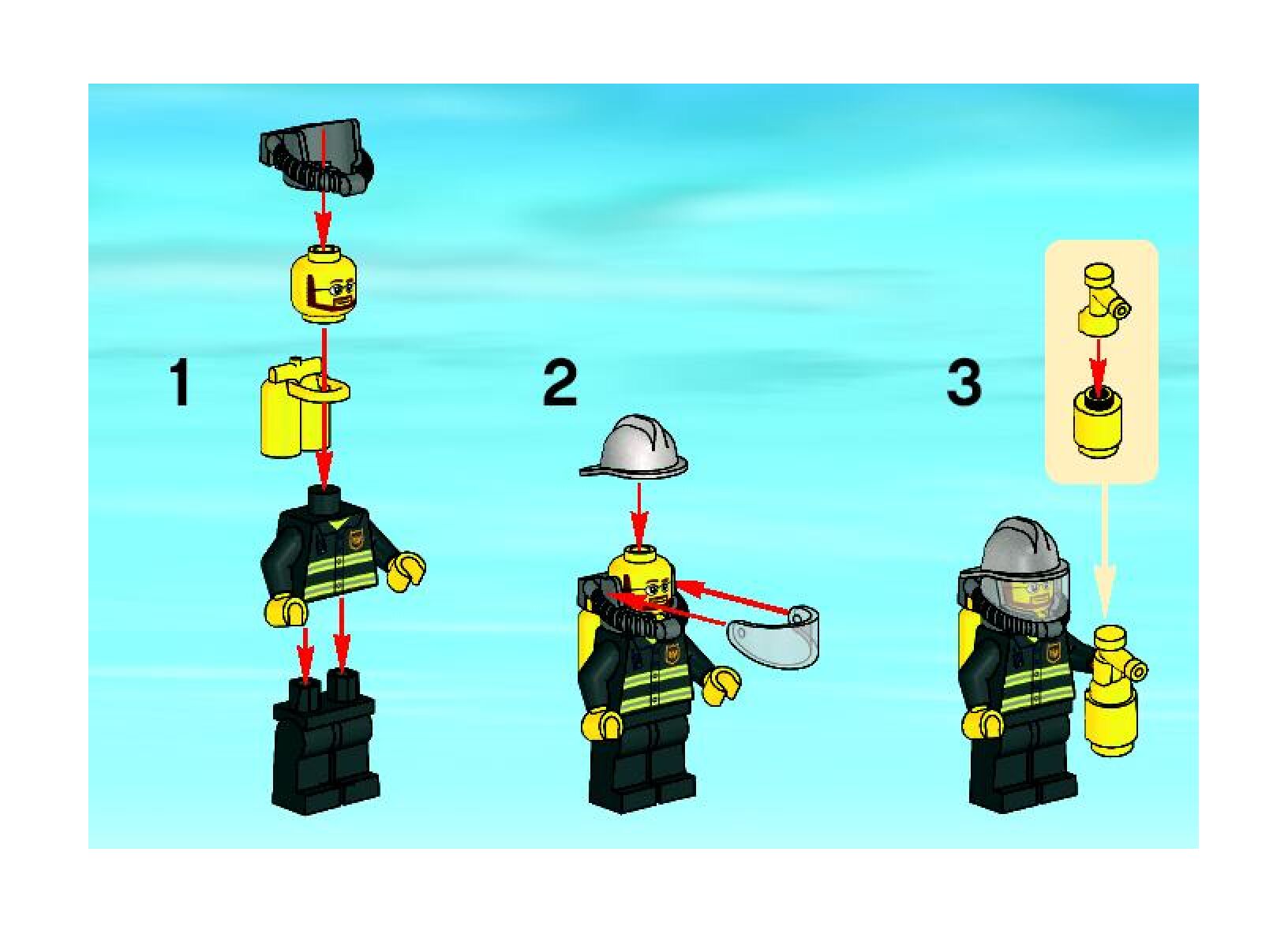 1

2

3