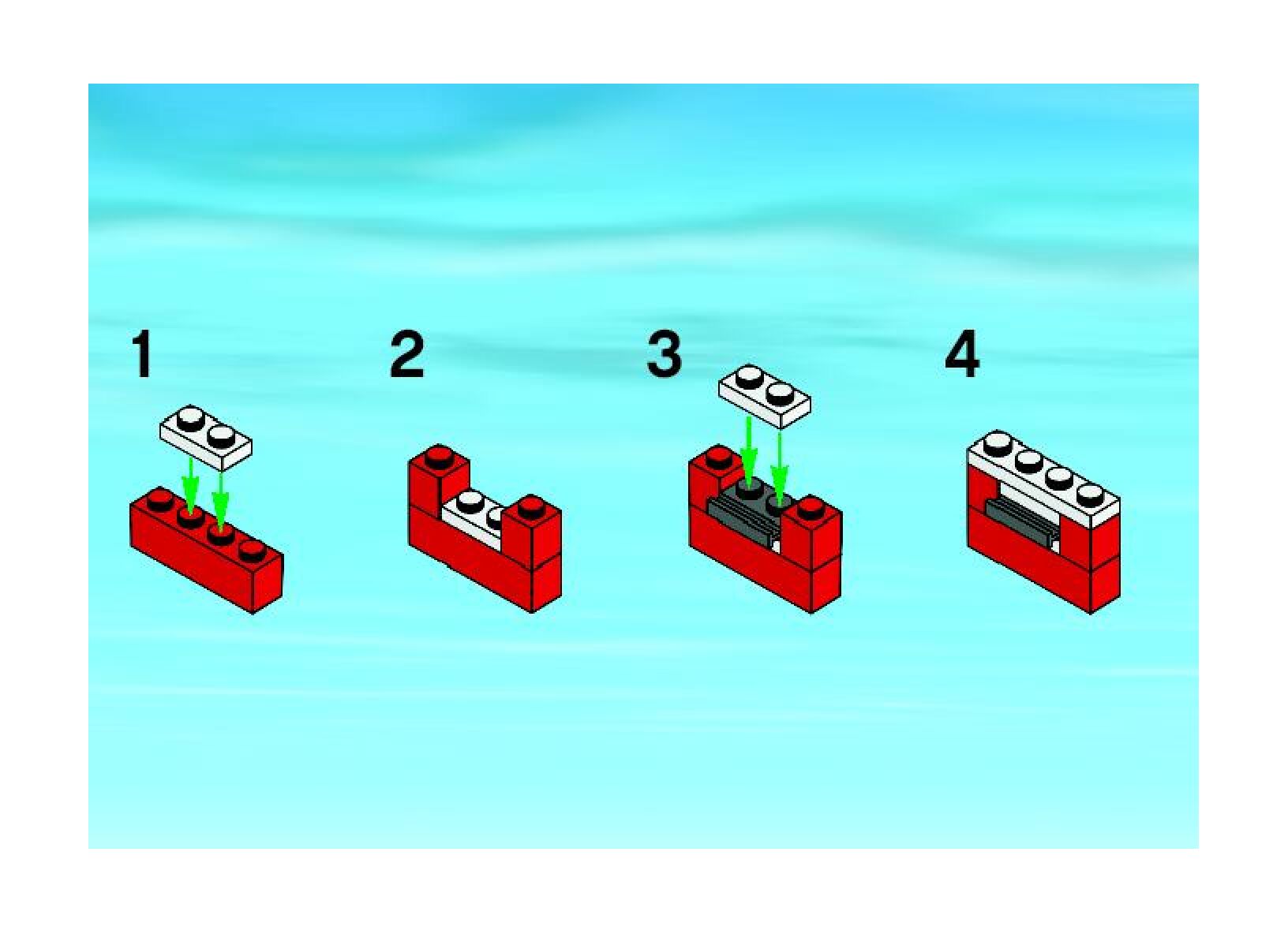 1

2

3

4