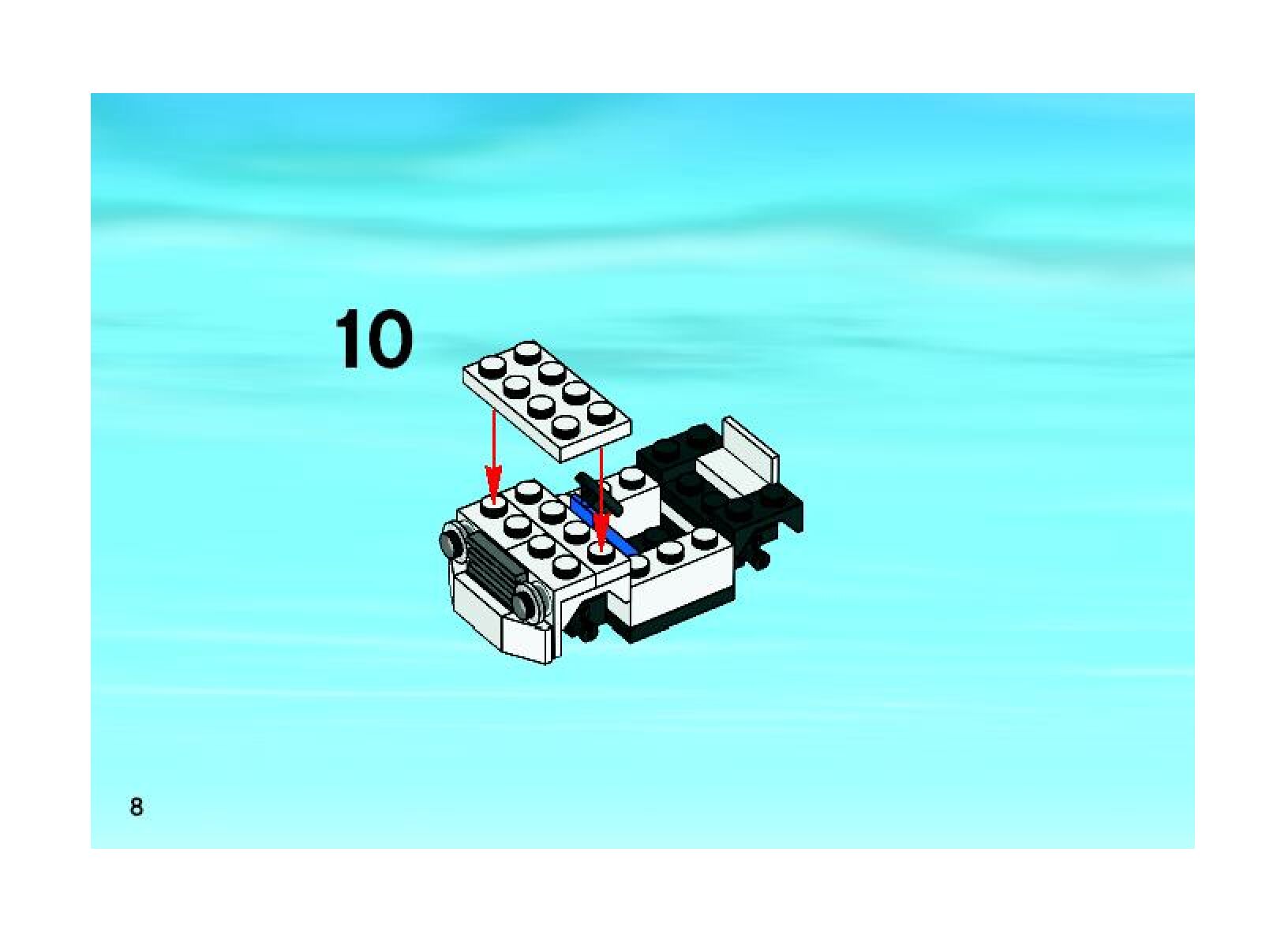 10

8