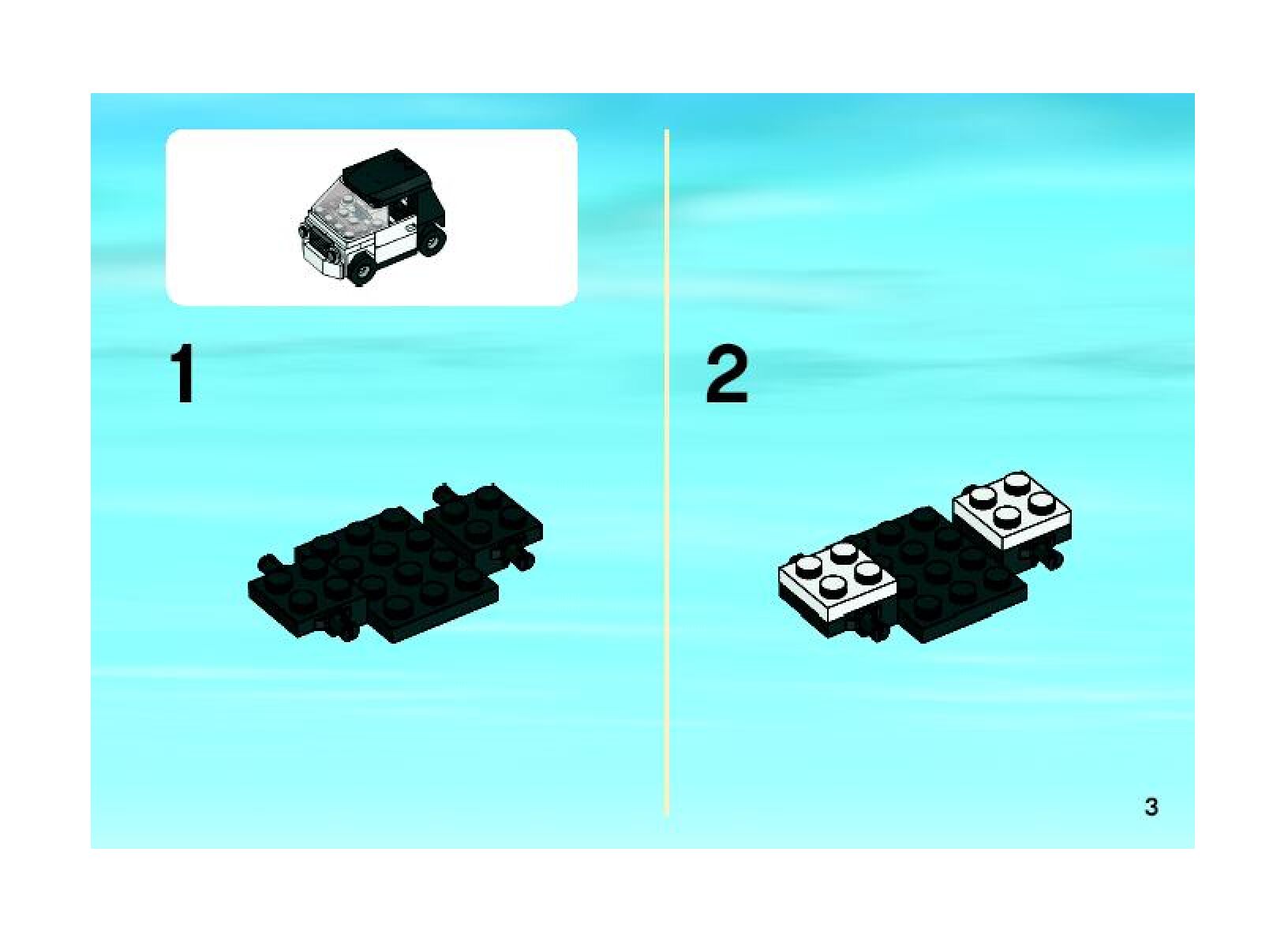 1

2

3