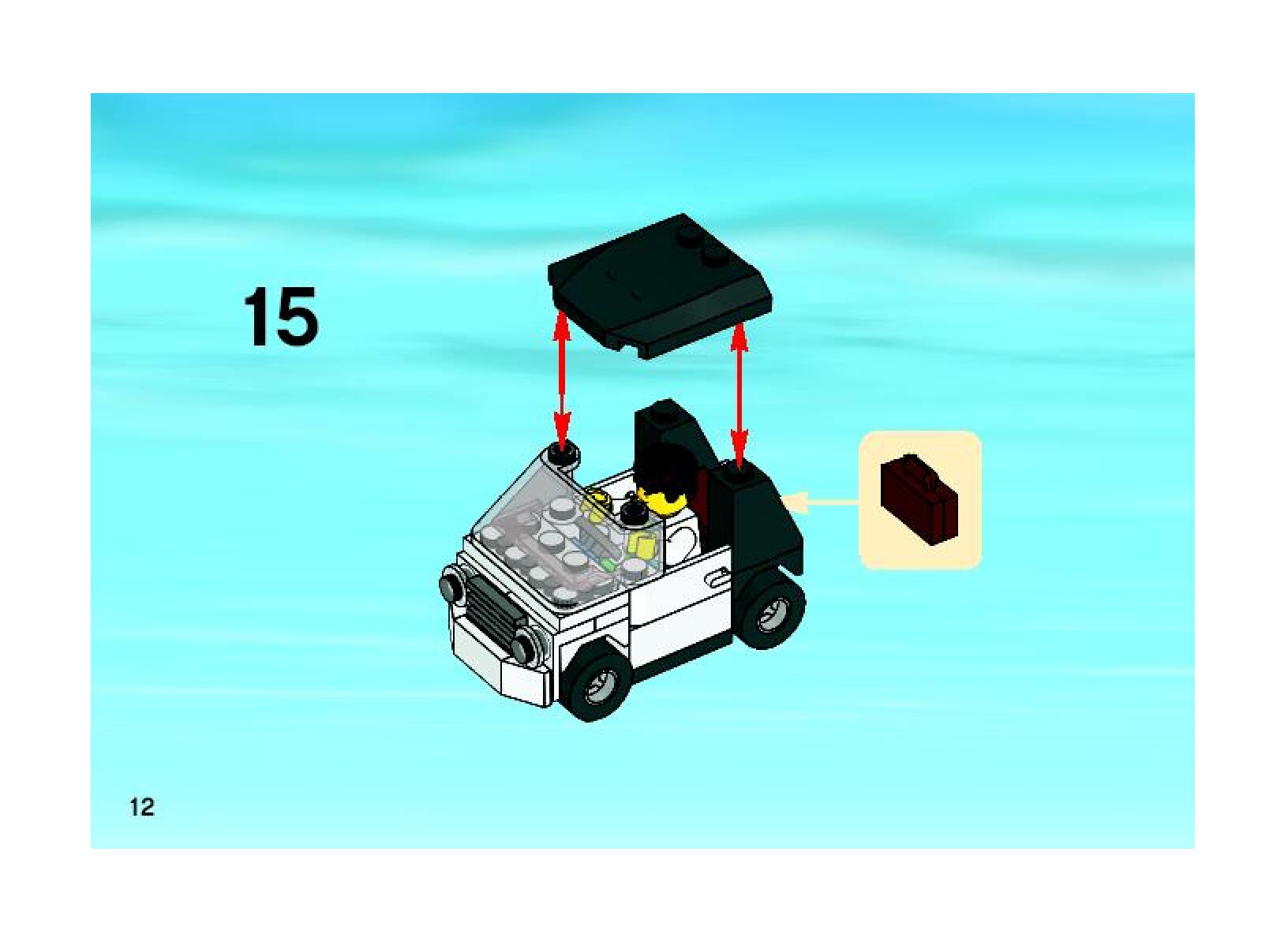 15

12