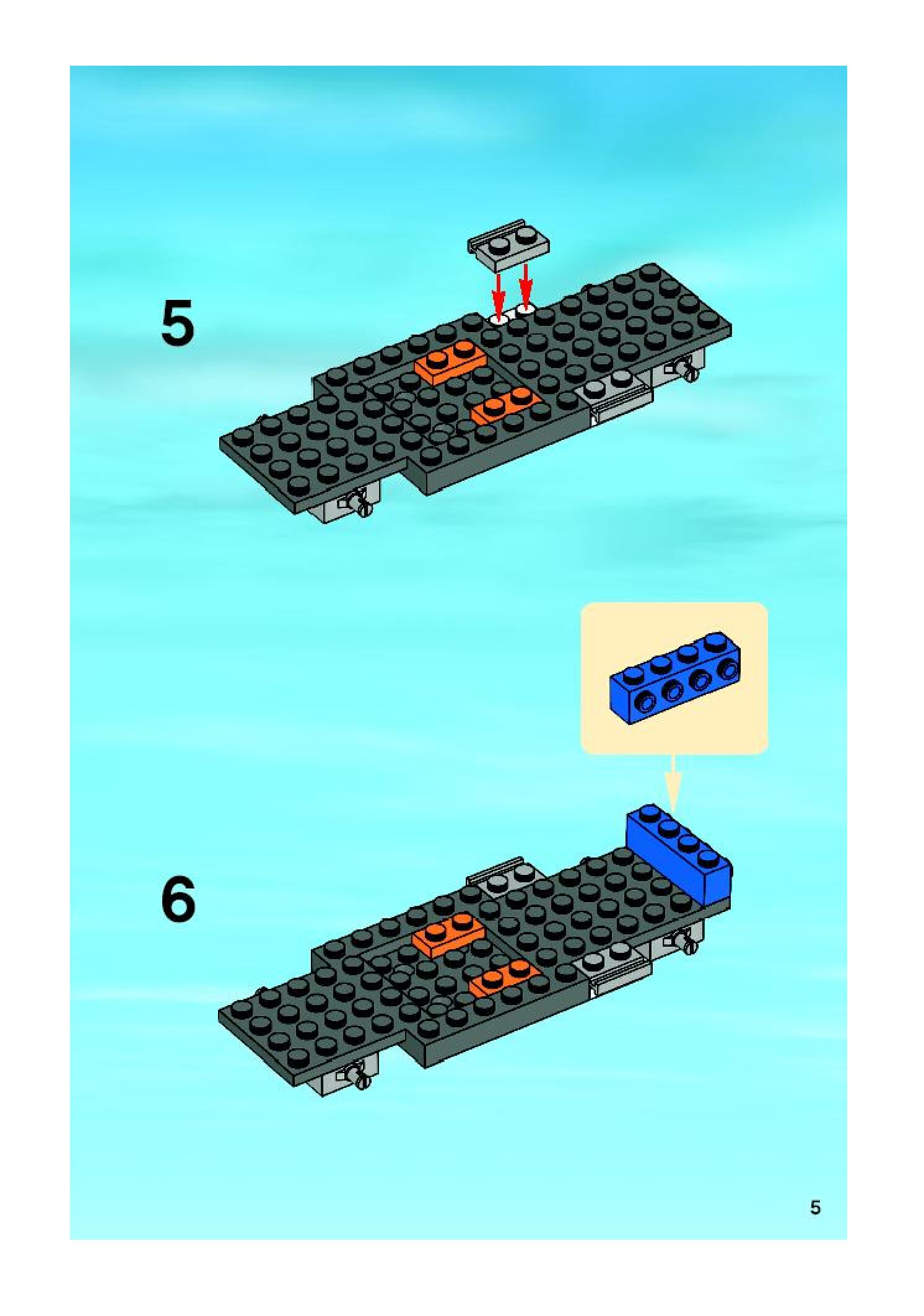 5

6

5