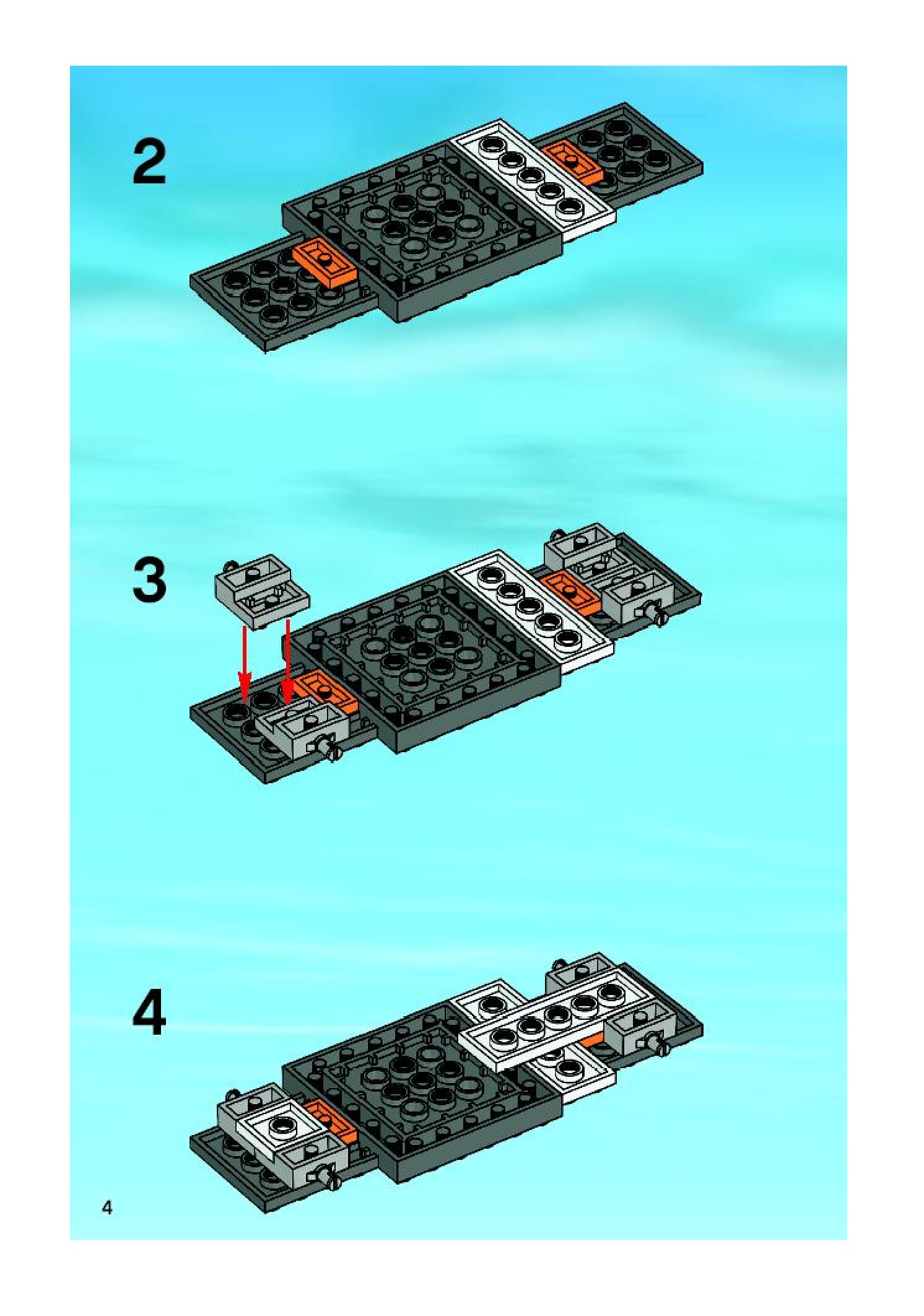 2

3

4

4