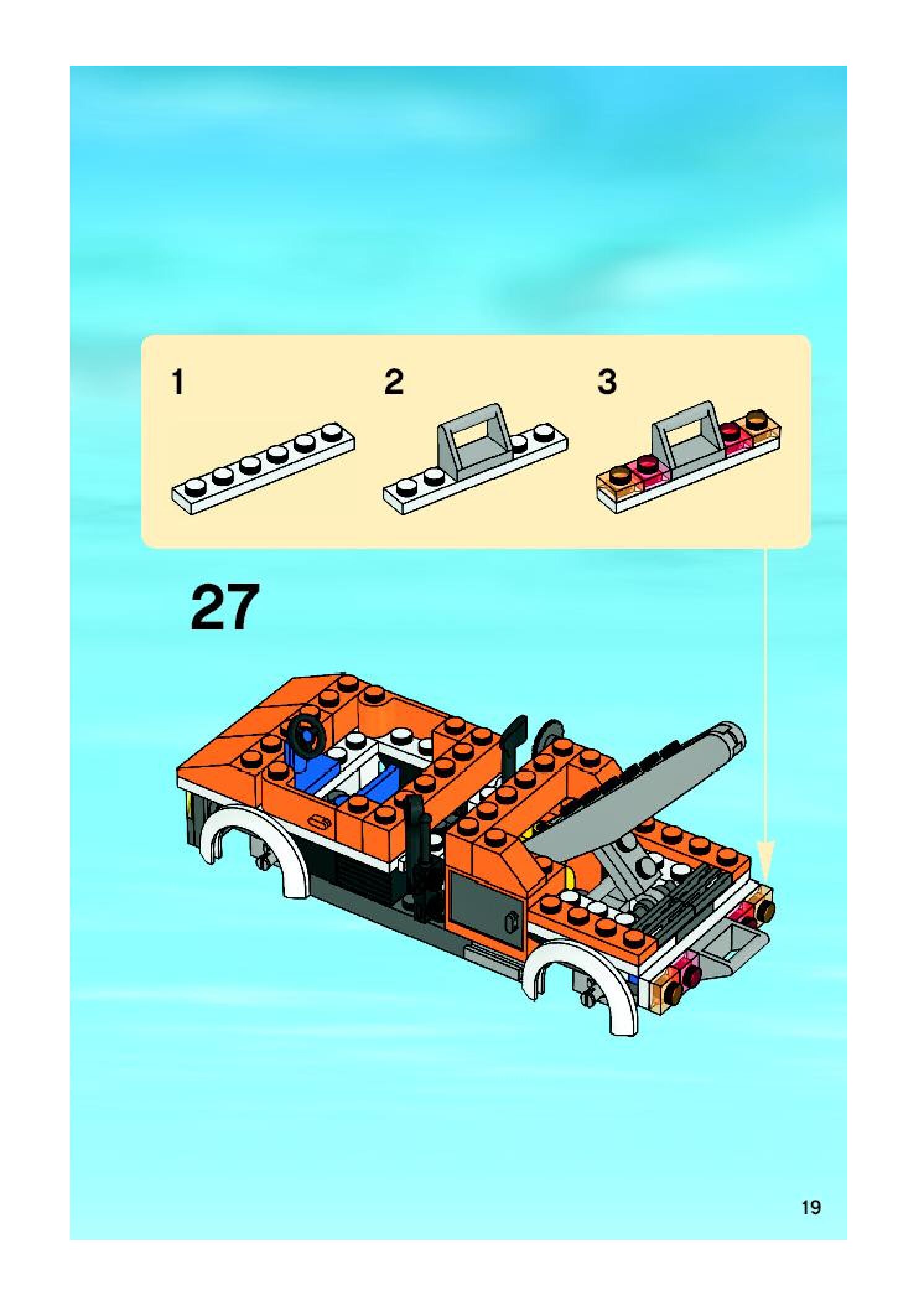 1

2

3

27

19