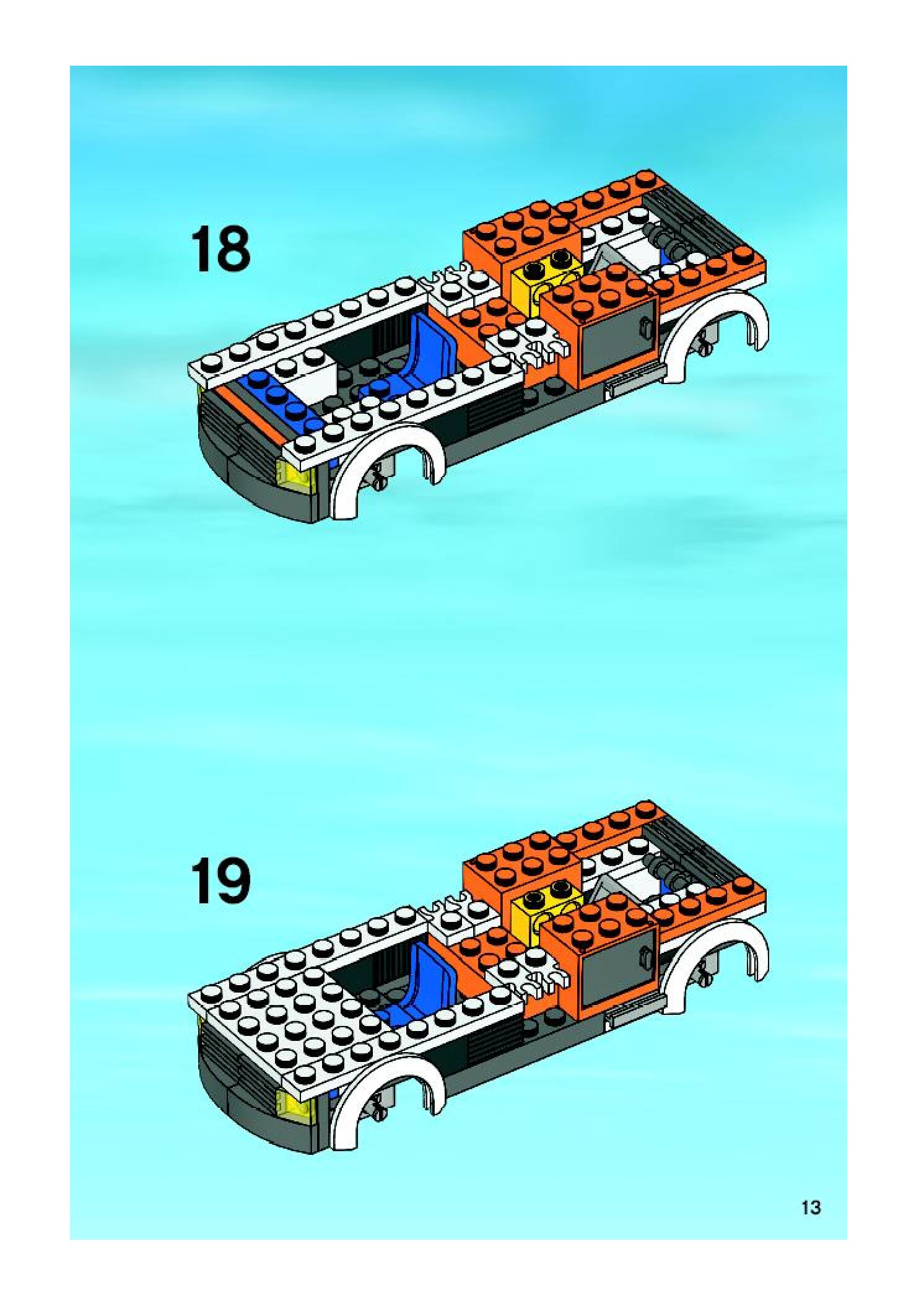 18

19

13