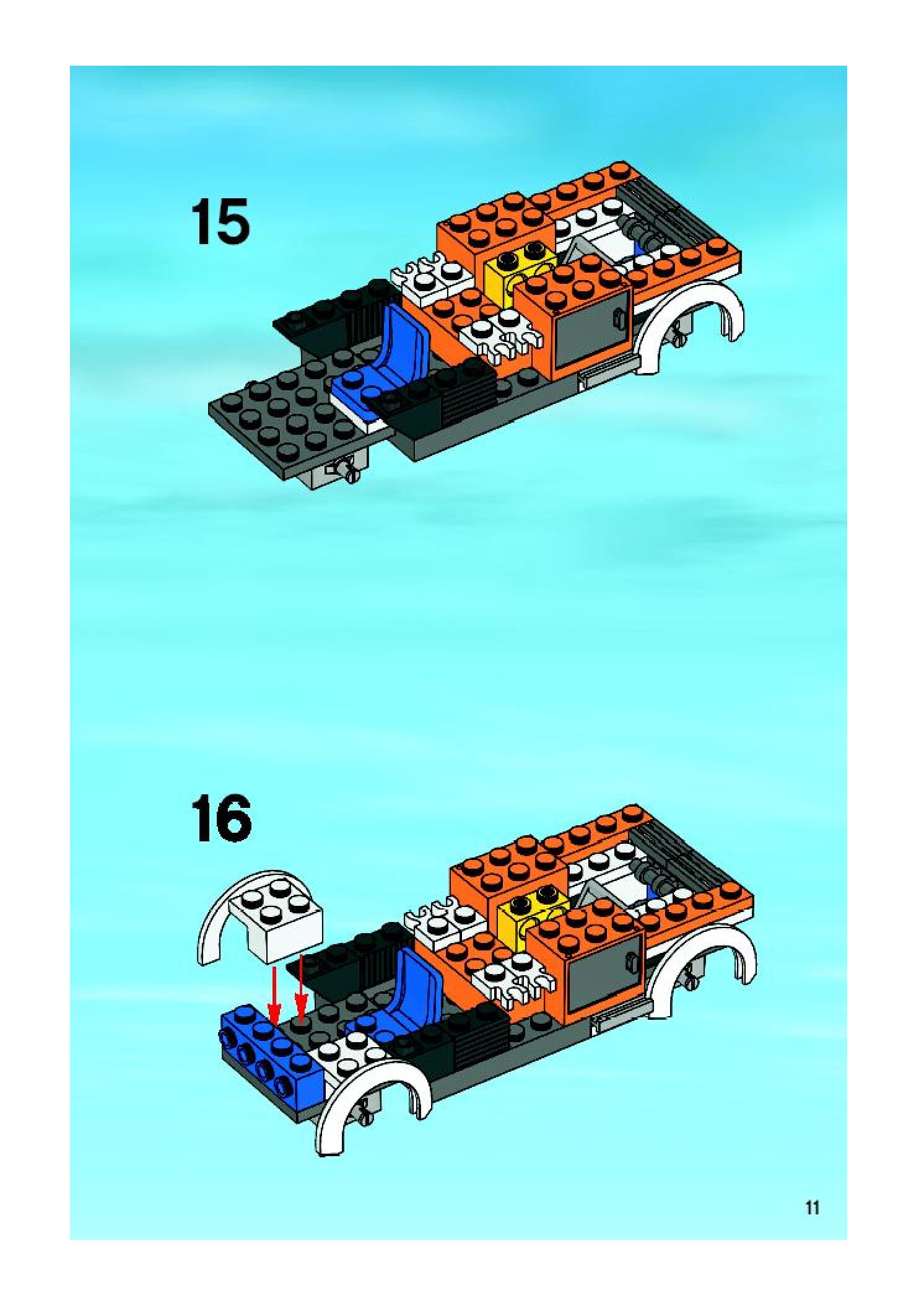 15

16

11