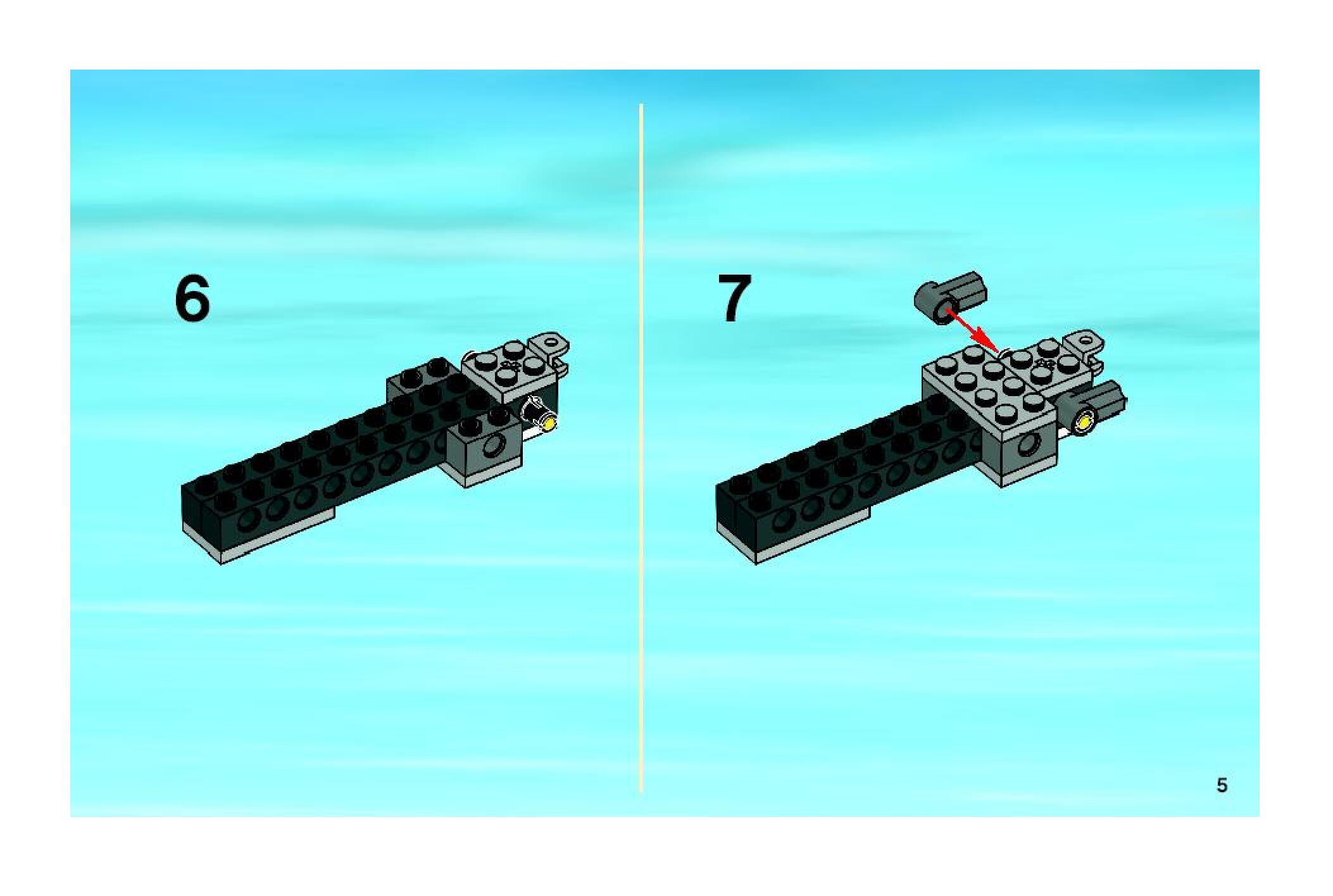 6

7

5