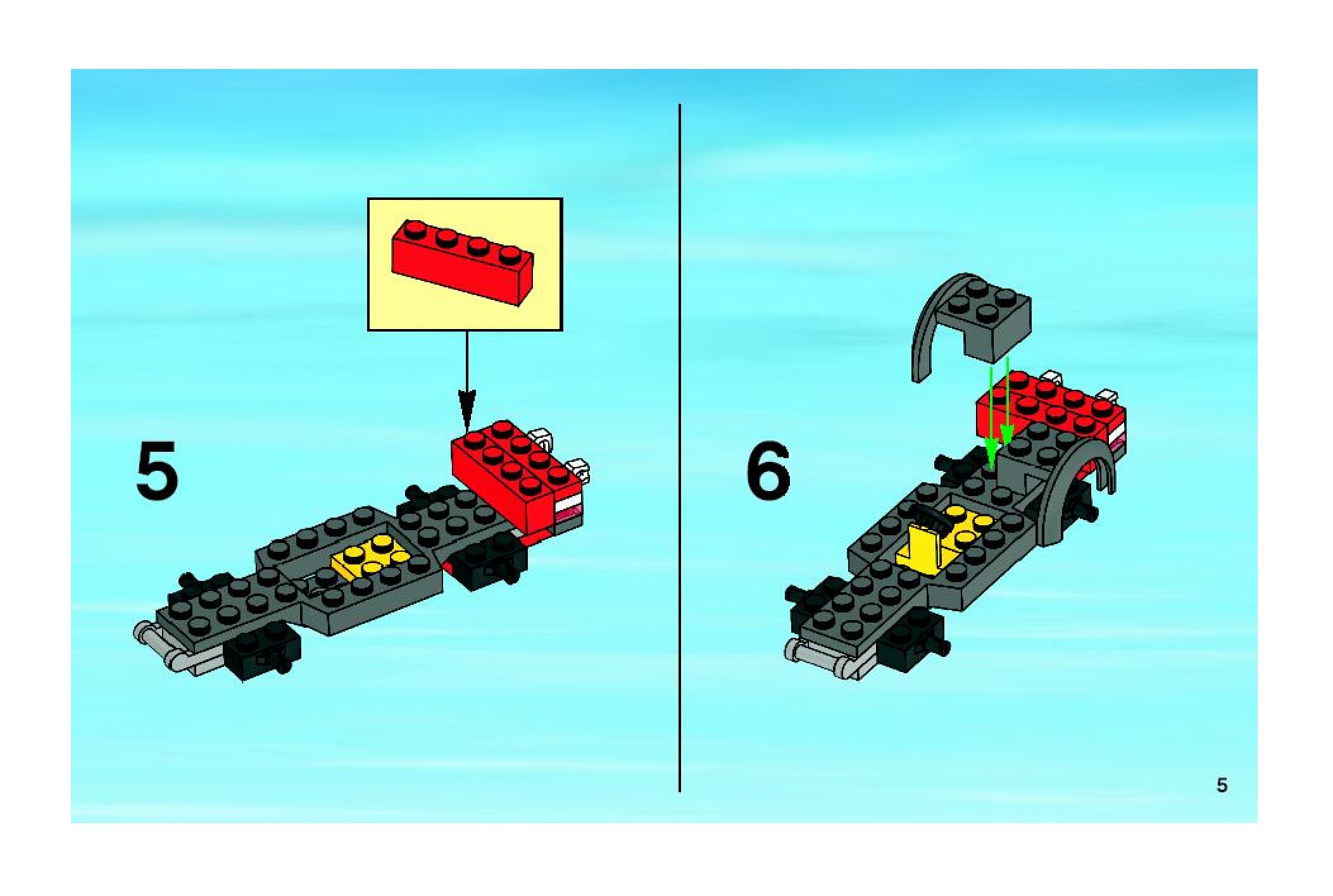 5

6

5