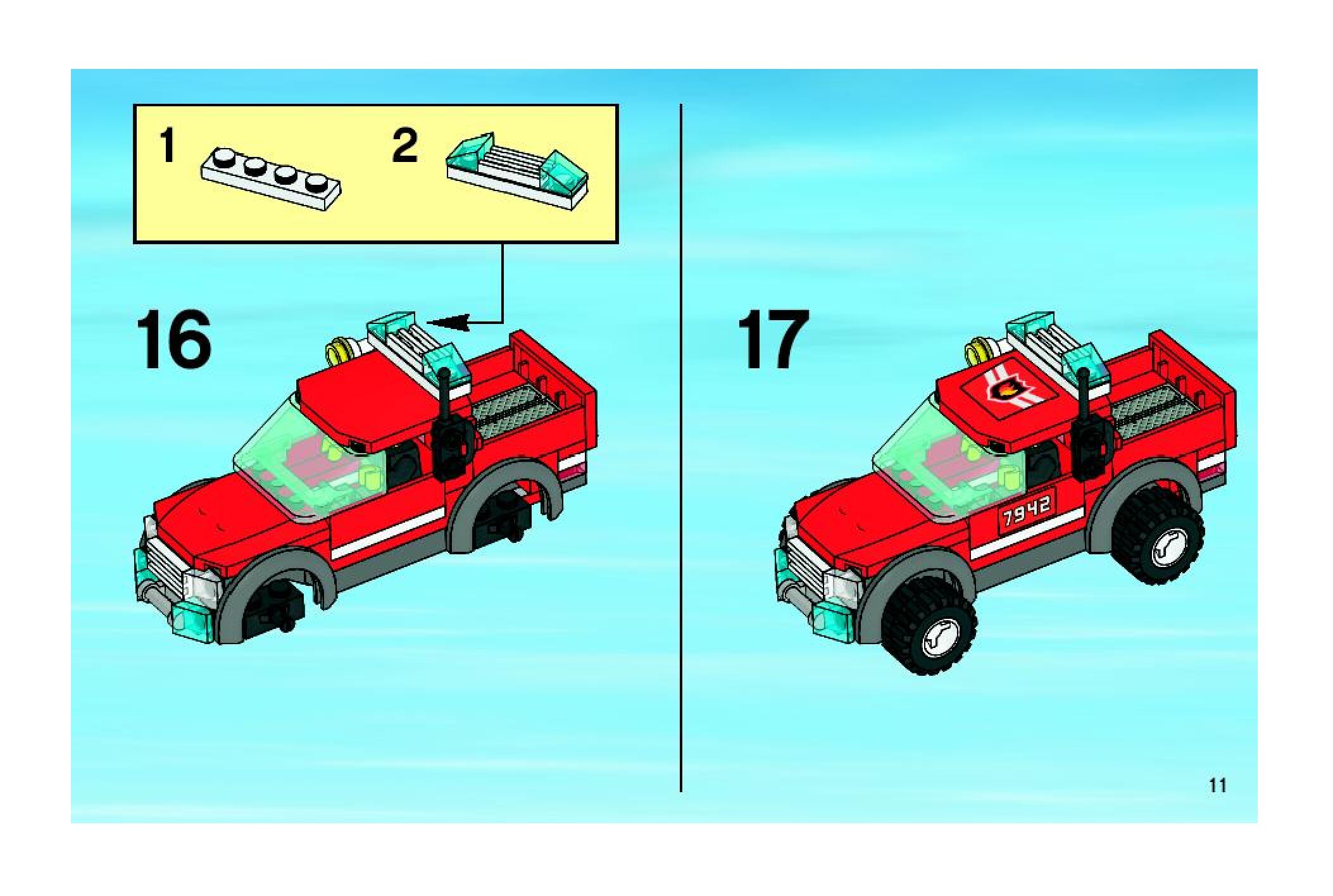 1

2

16

17

7942

11