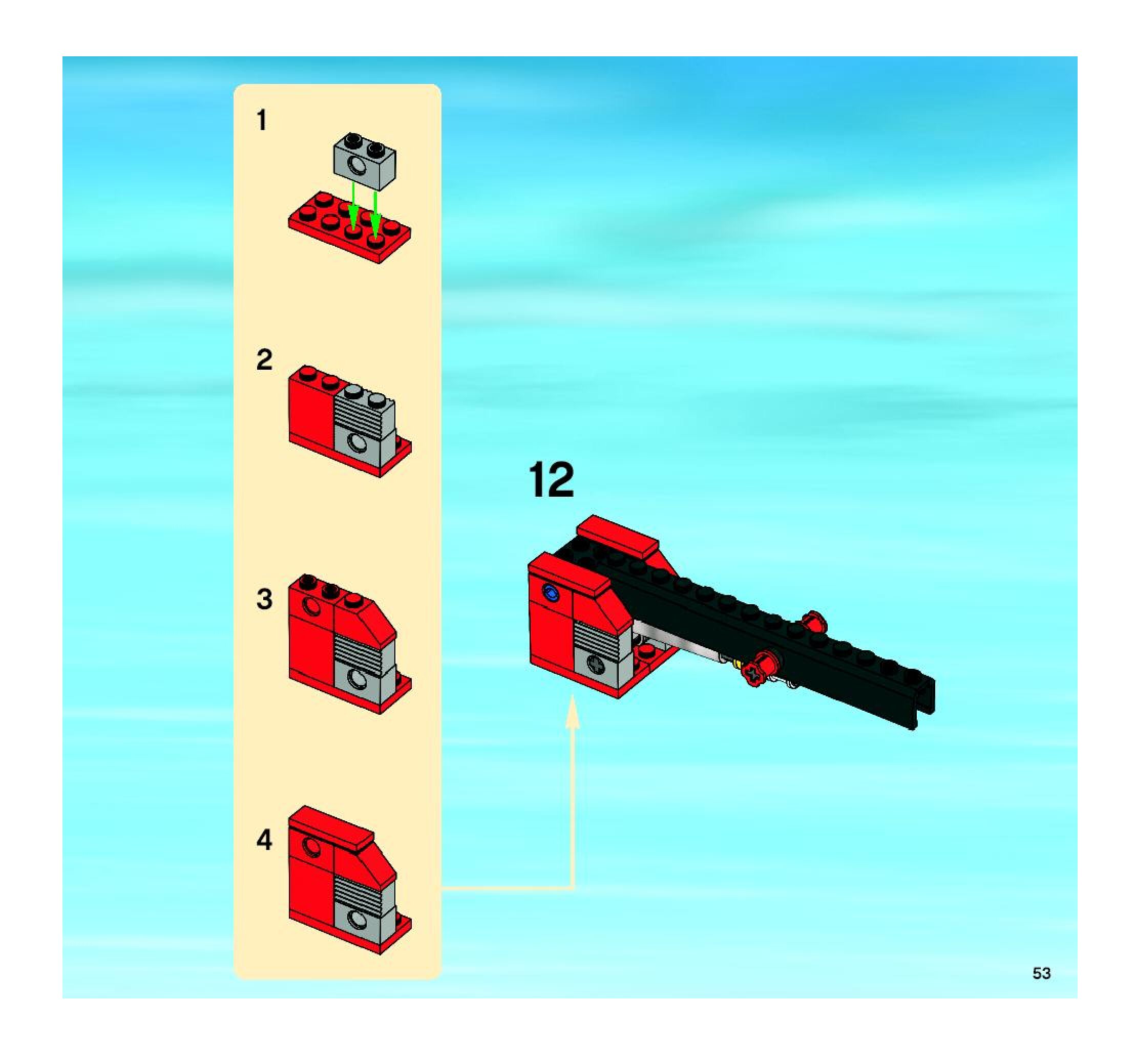 1

2

3

4

12

53