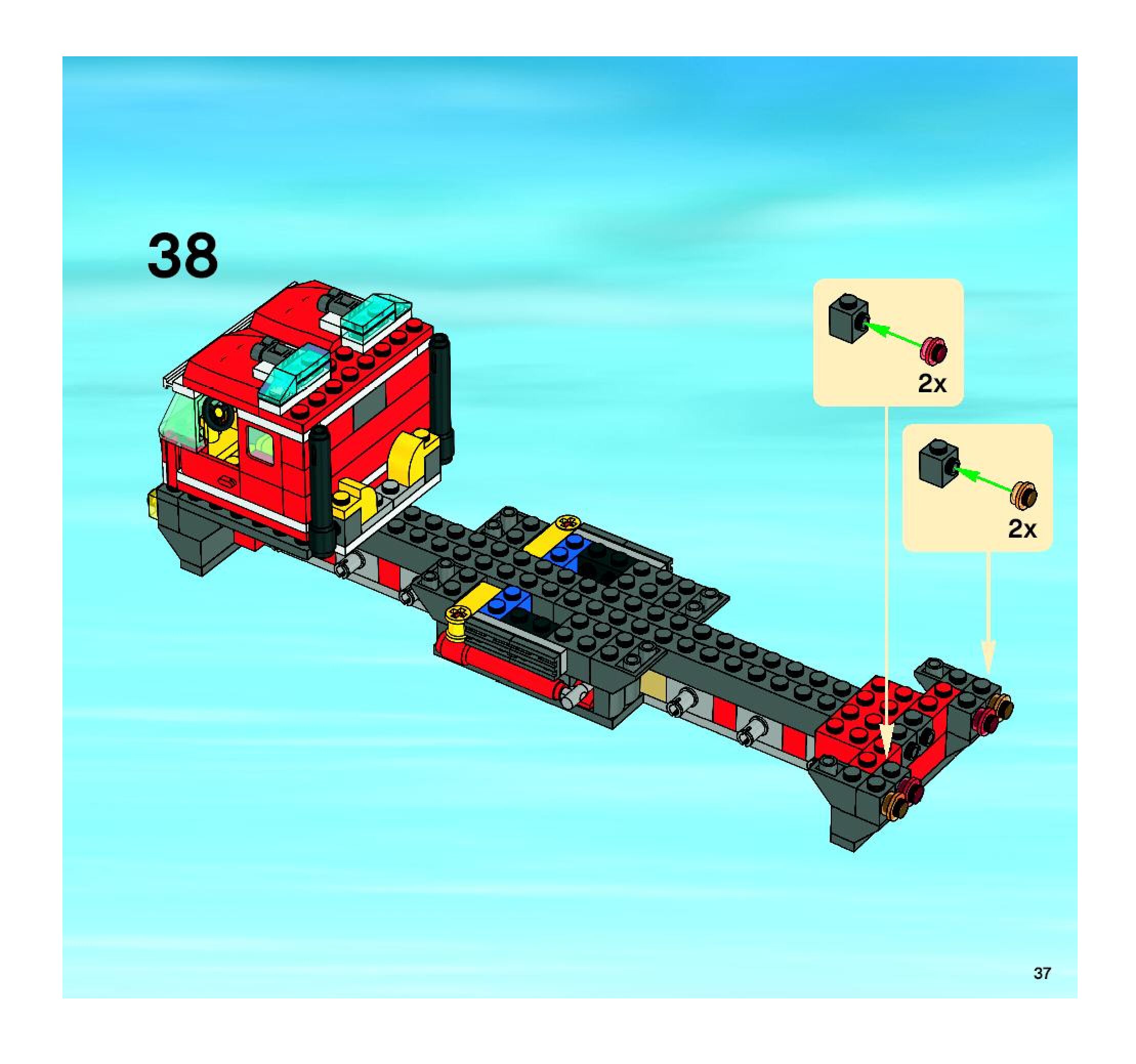 38

2x

2x

37