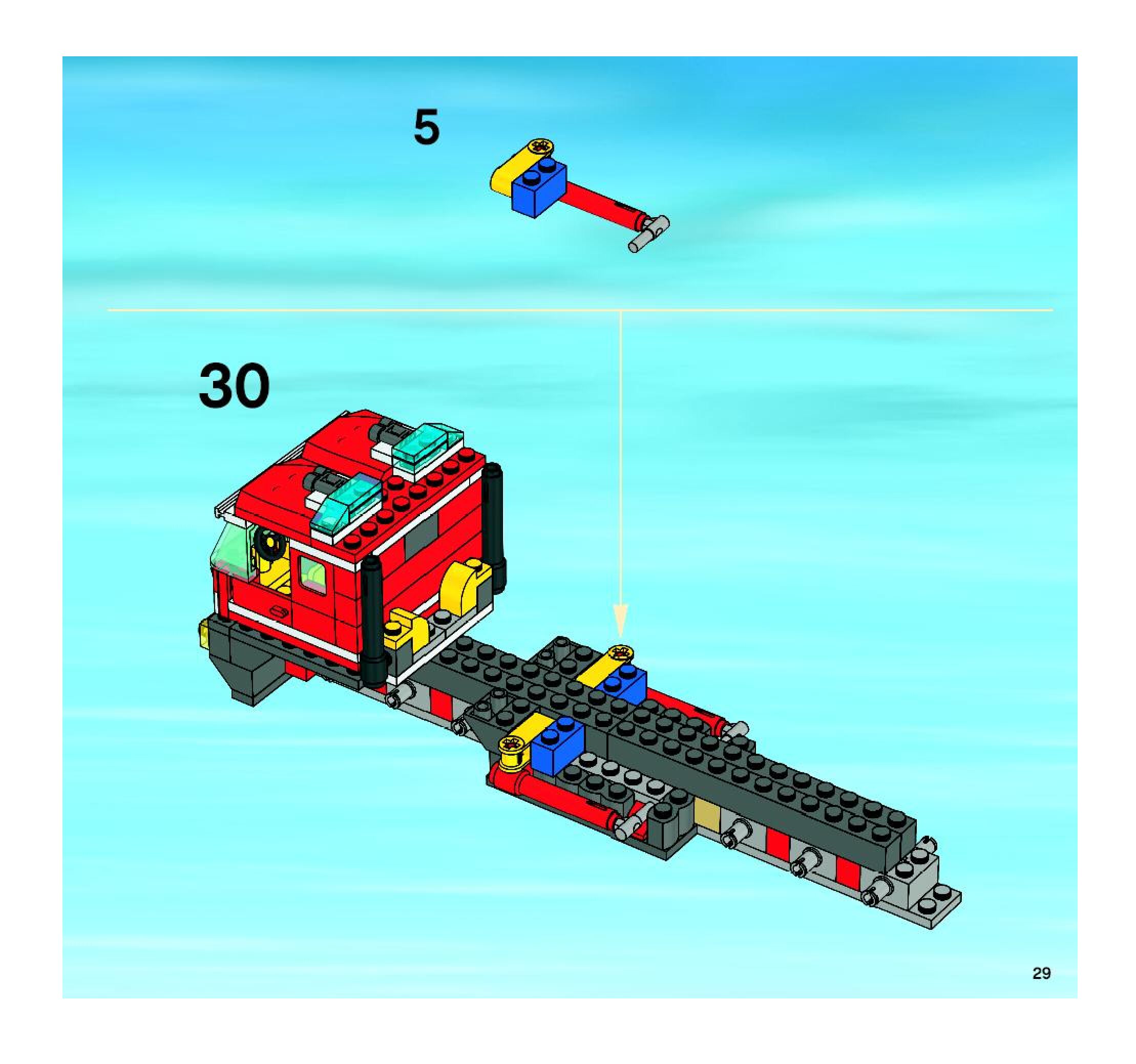 5

30

29