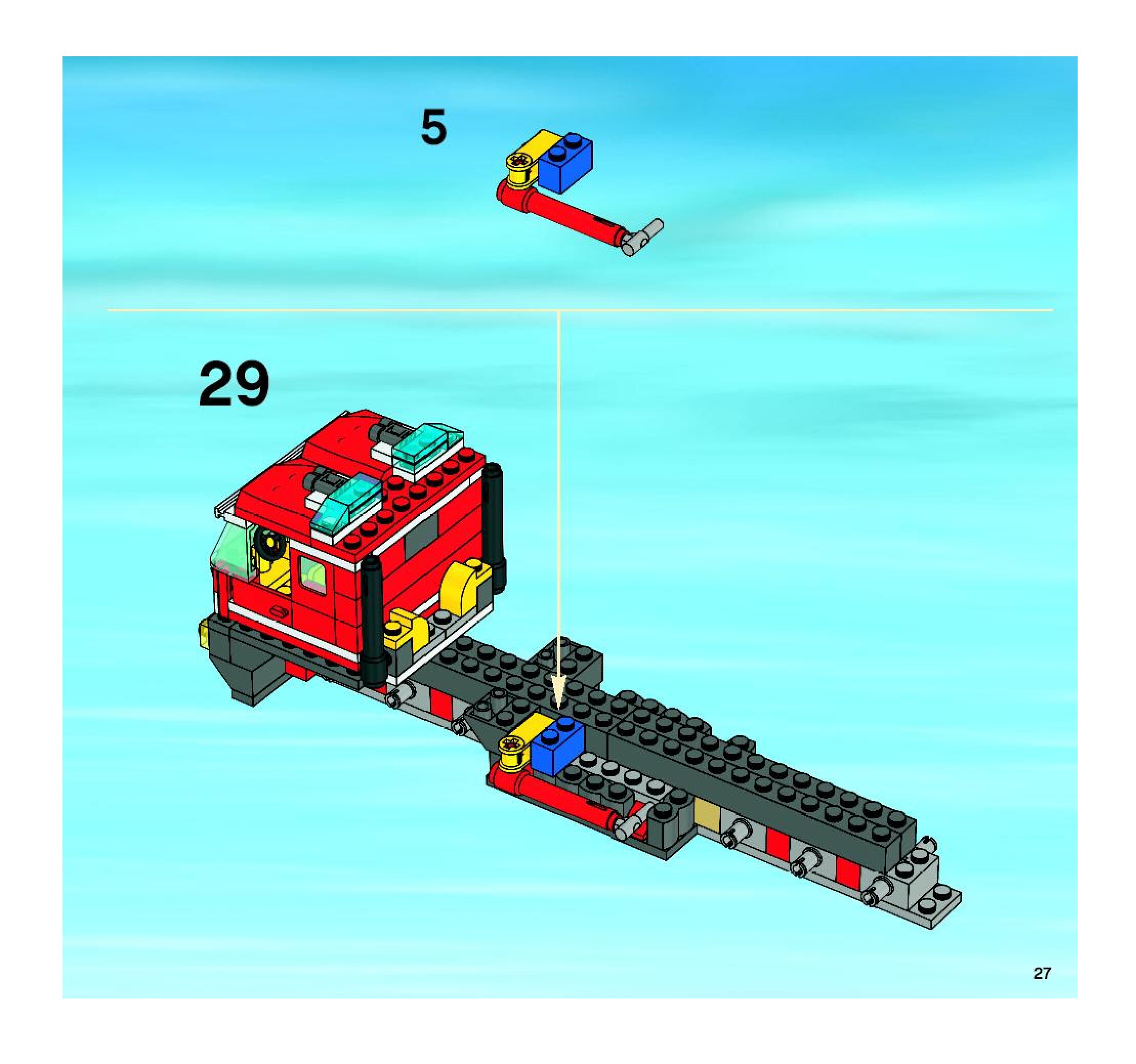 5

29

27