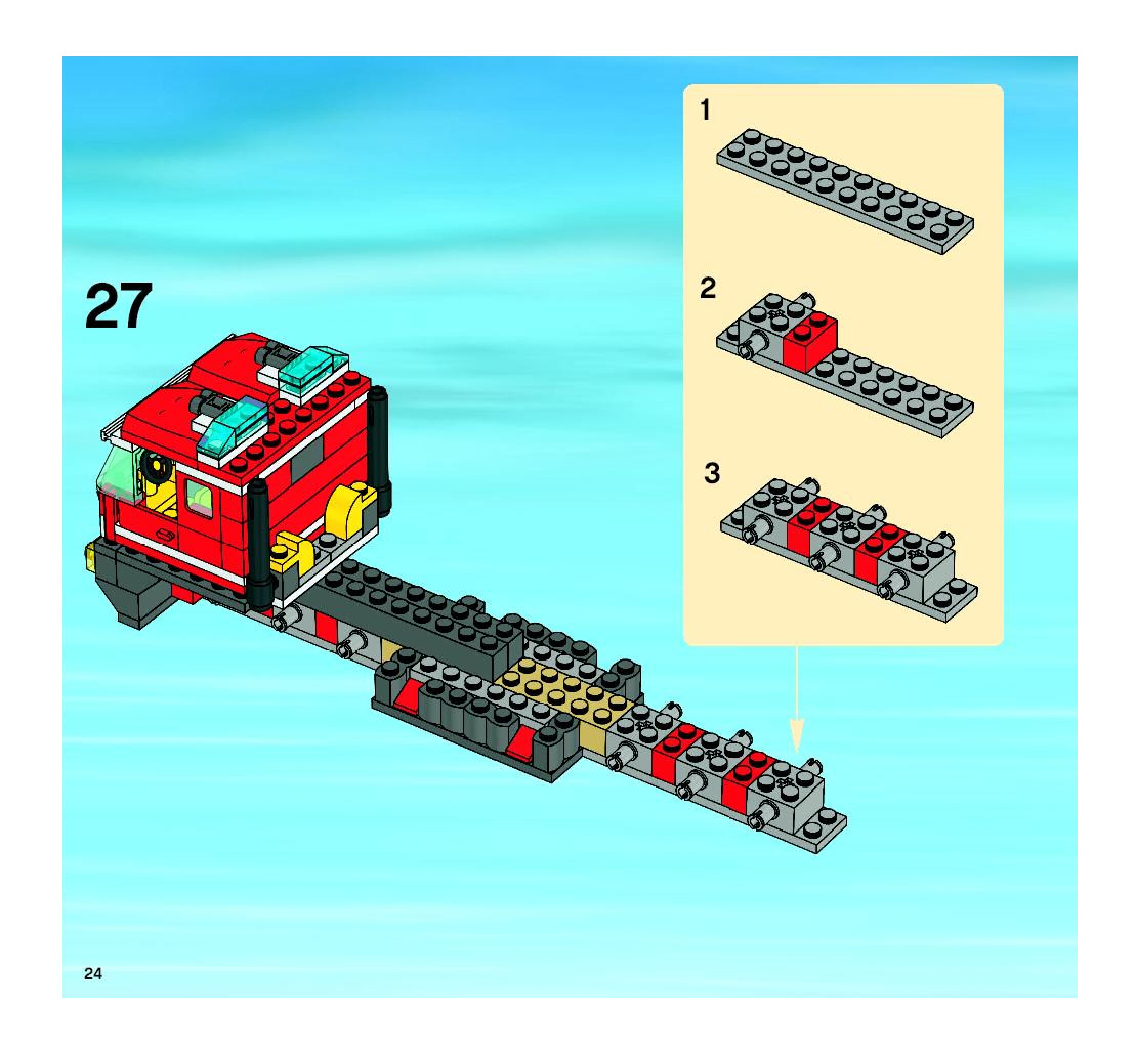 27

1

2

3

24