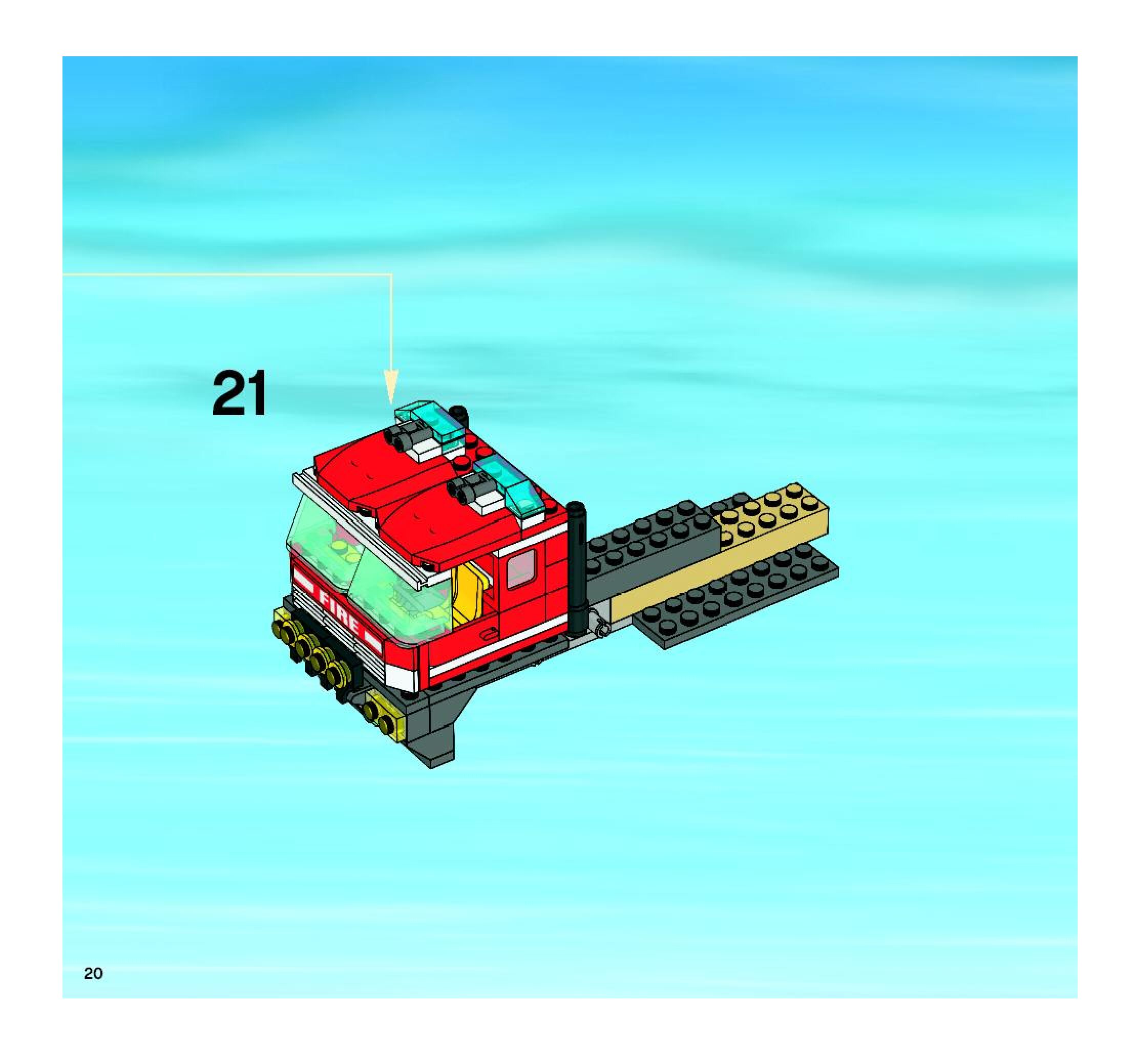 21

FIRE

20