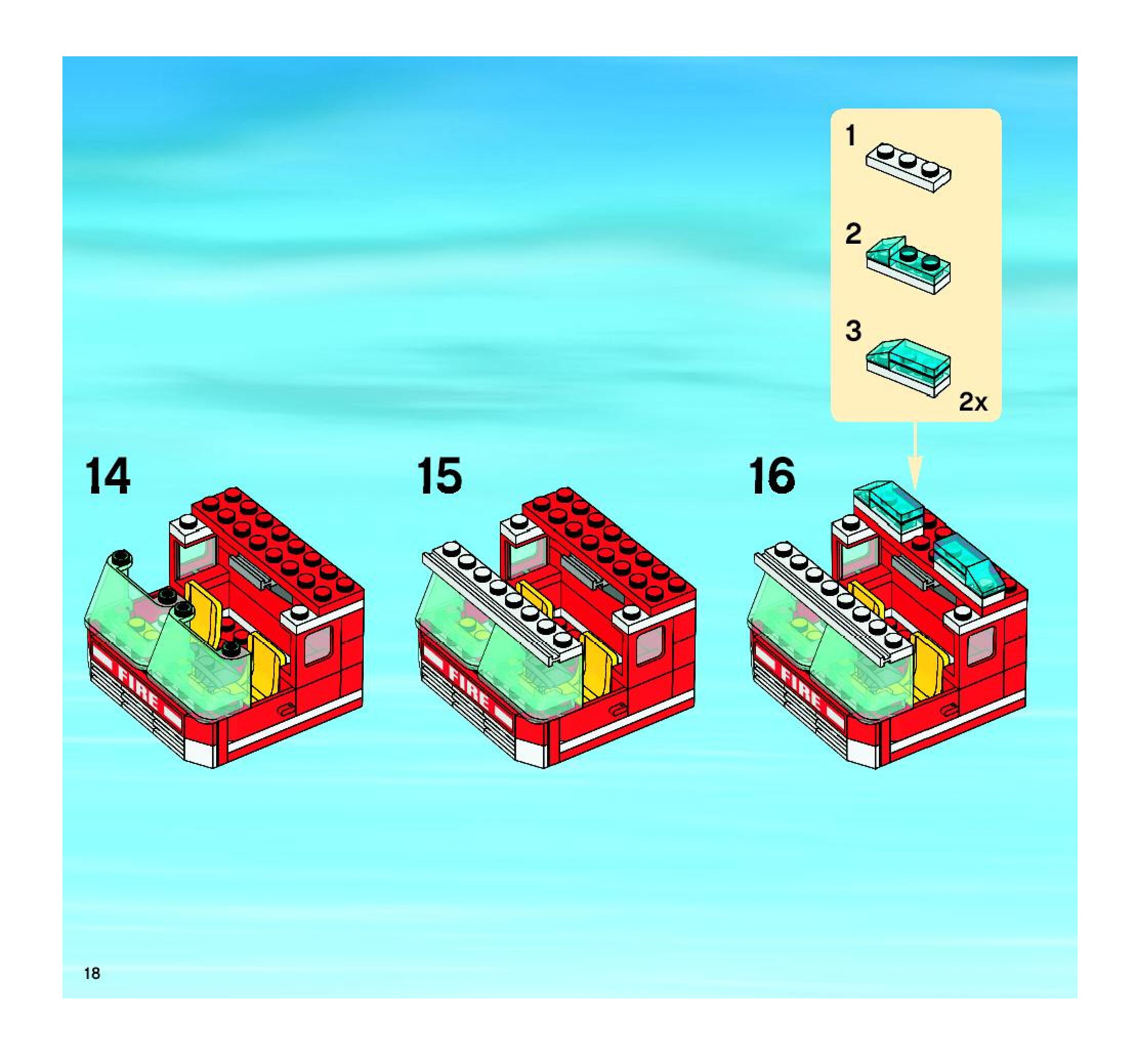 1

2

3

2x

14

FIRE

15

FIRE

16

FIRE

18