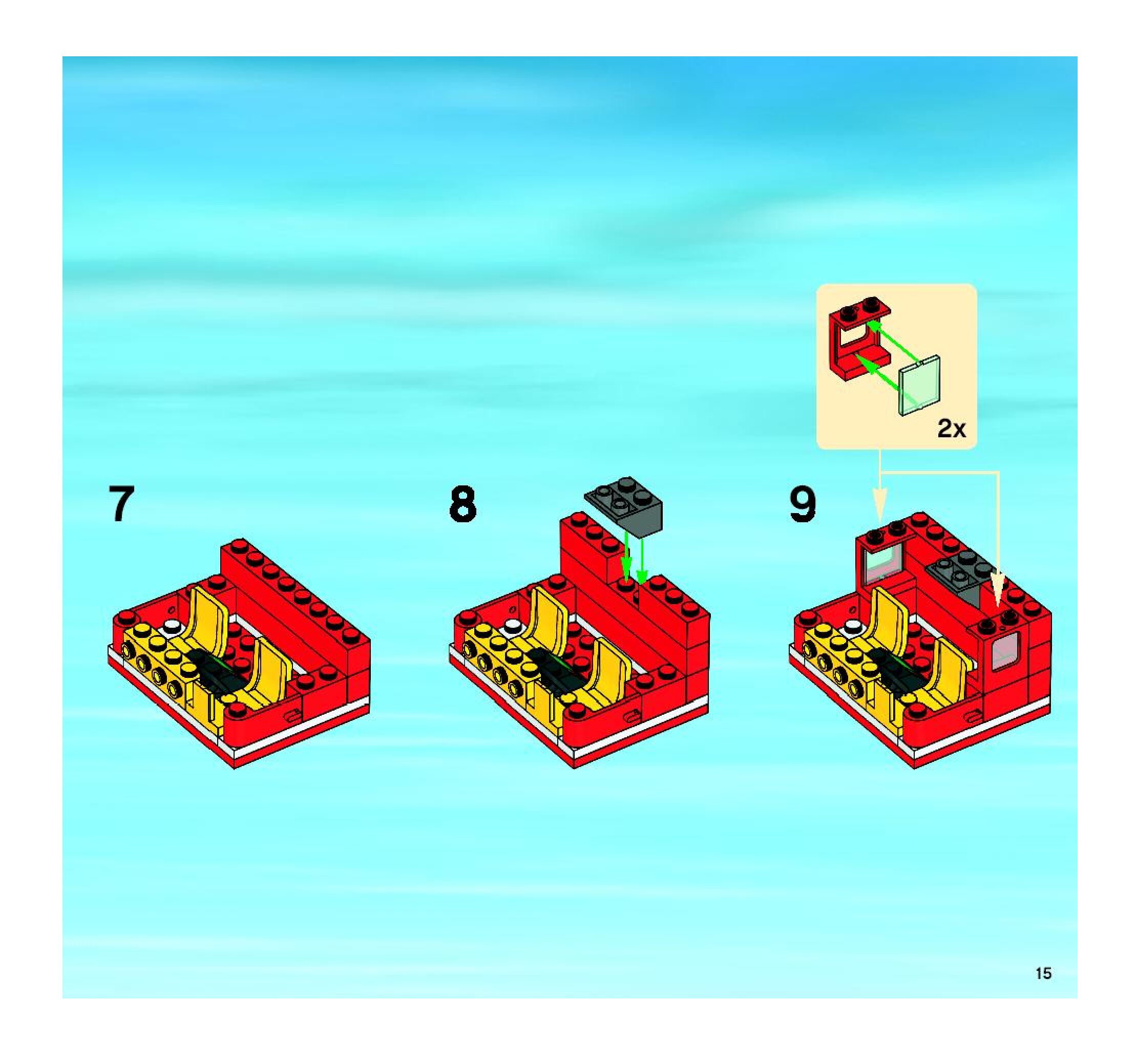 2x

7

8

9

15