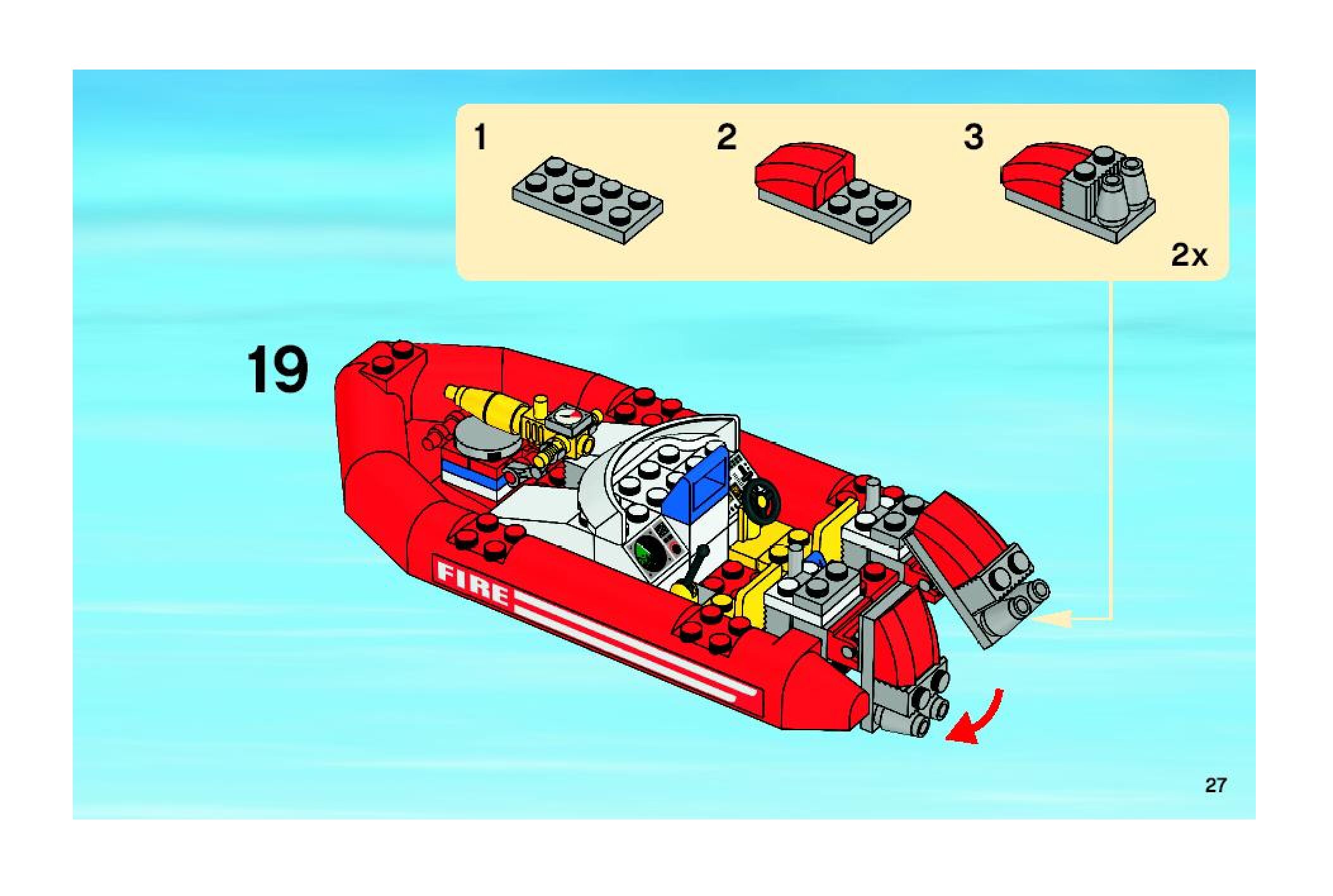 1

2

3

2x

19

FIRE

27