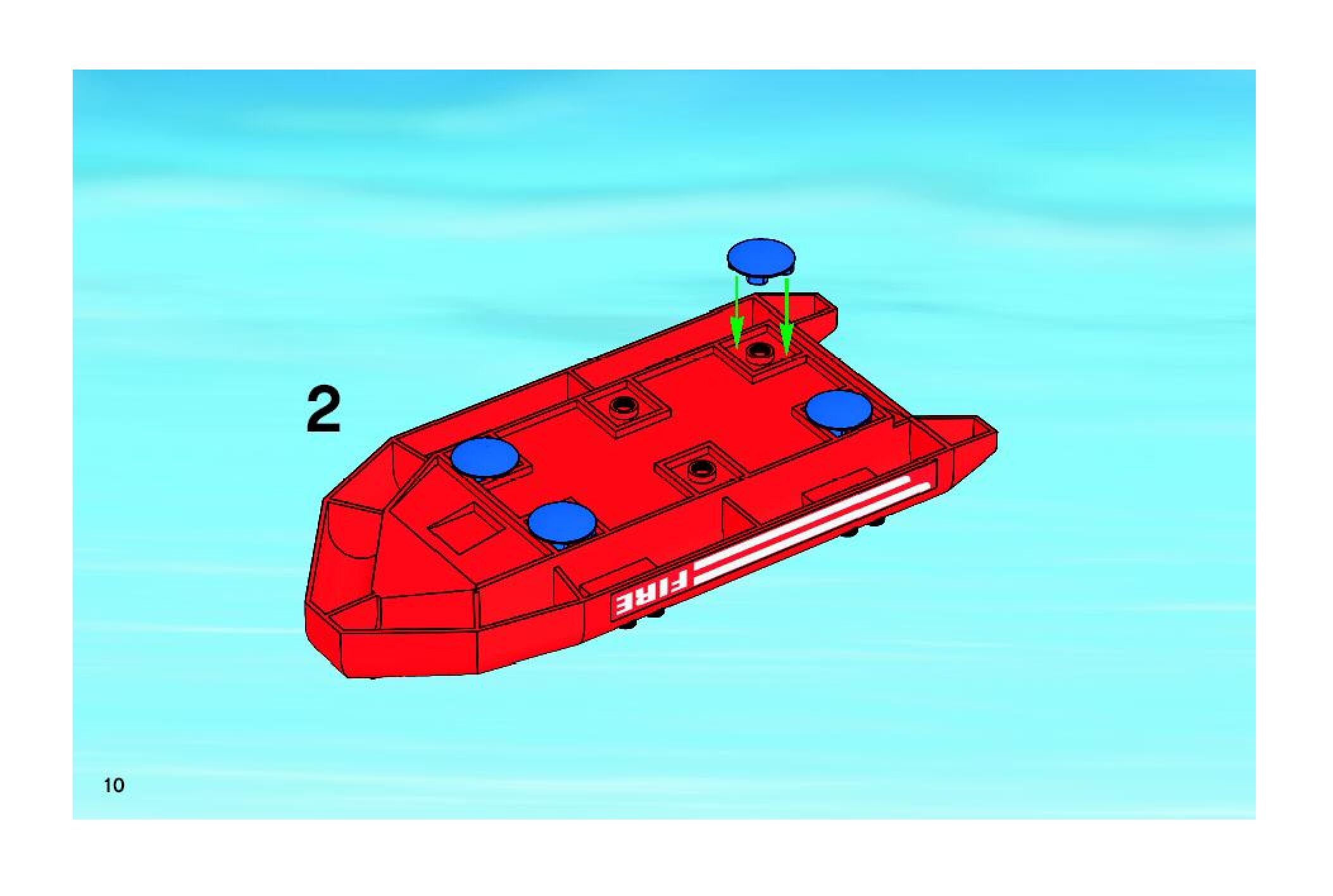 2

FIRE

10