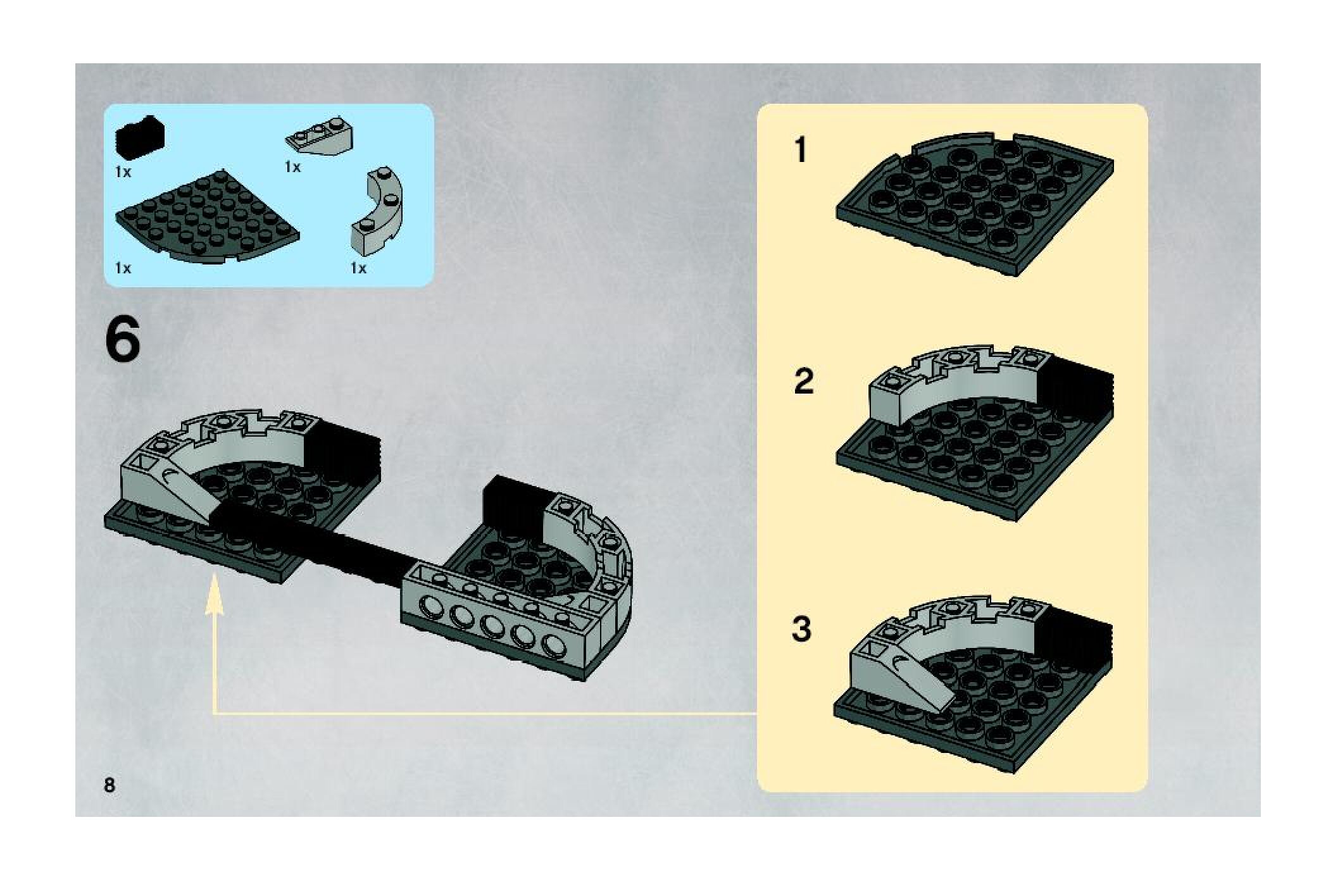 1x

1x

1x

1x

6

1

2

3

8