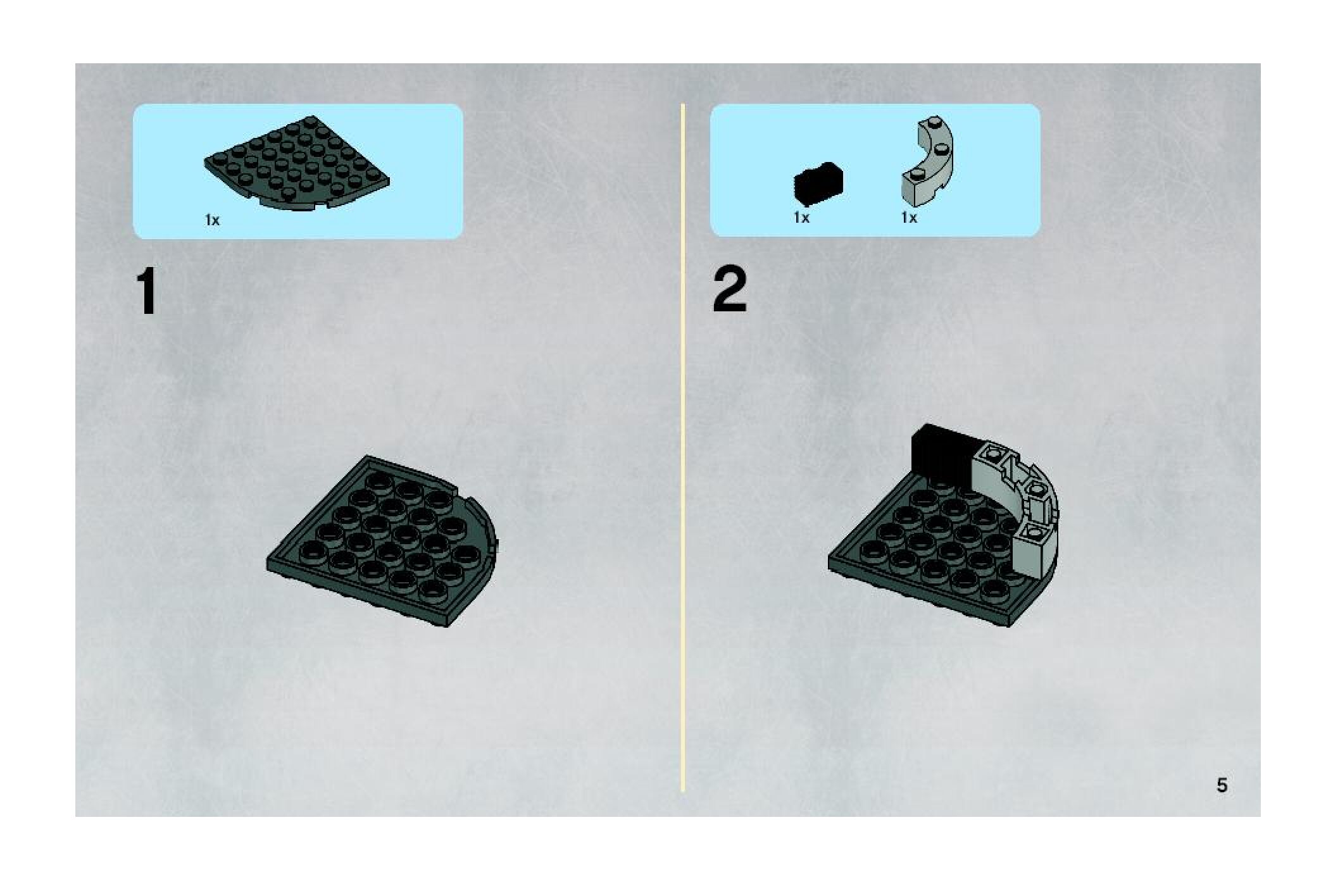 1x

1

1x 1x

2

5