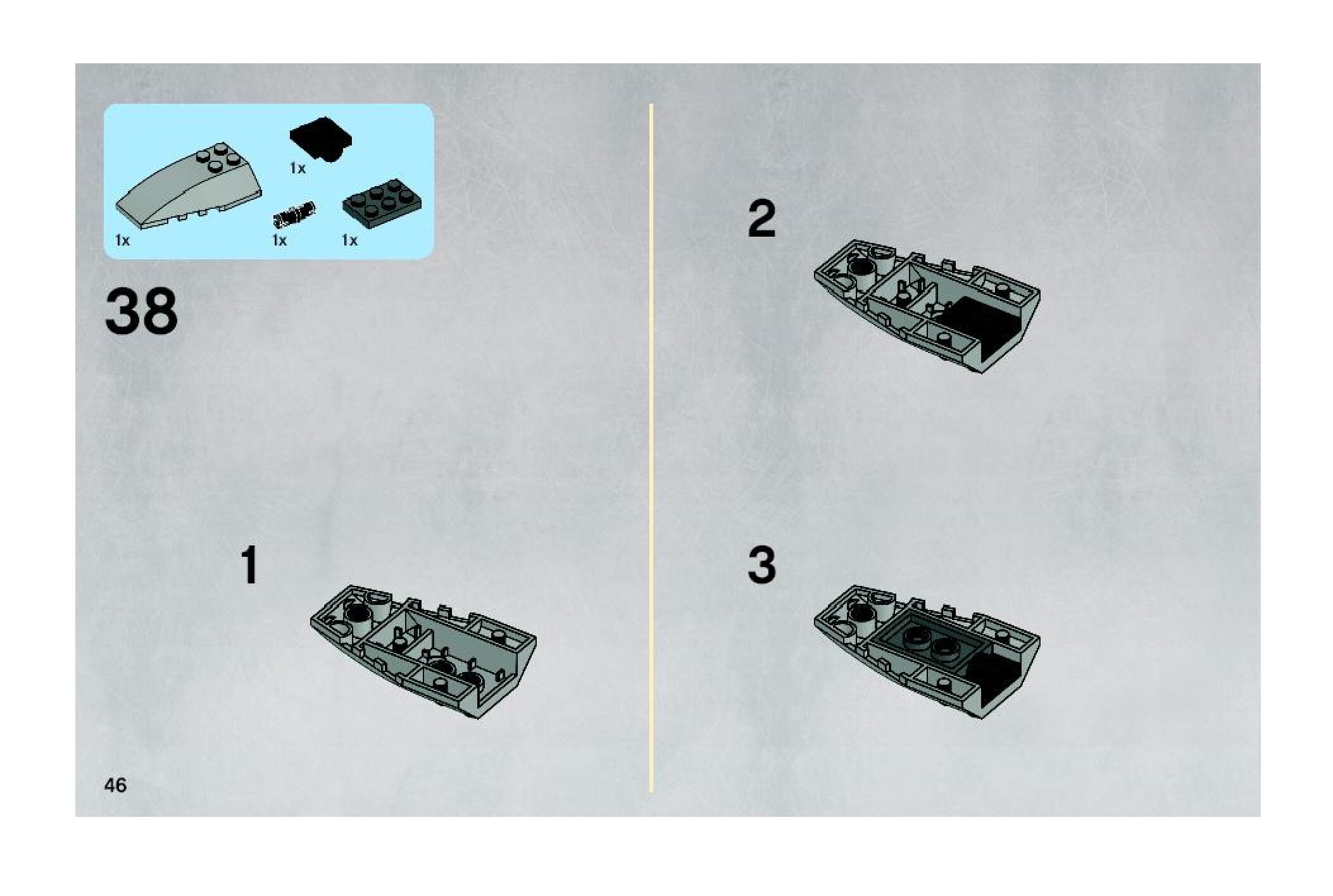 1x

1x

1x

1x

38

1

2

3

46