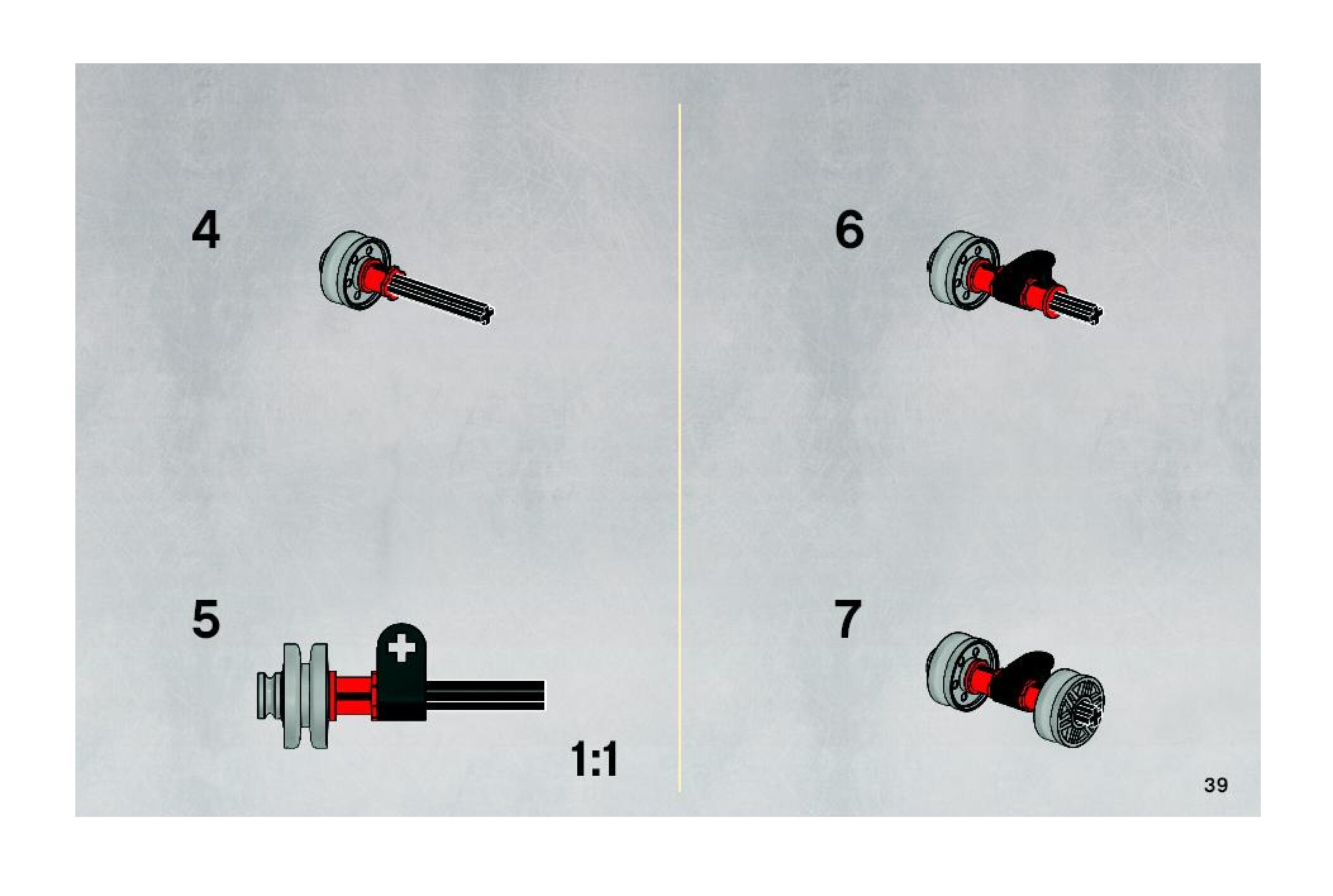 4

5

1:1

6

7

39