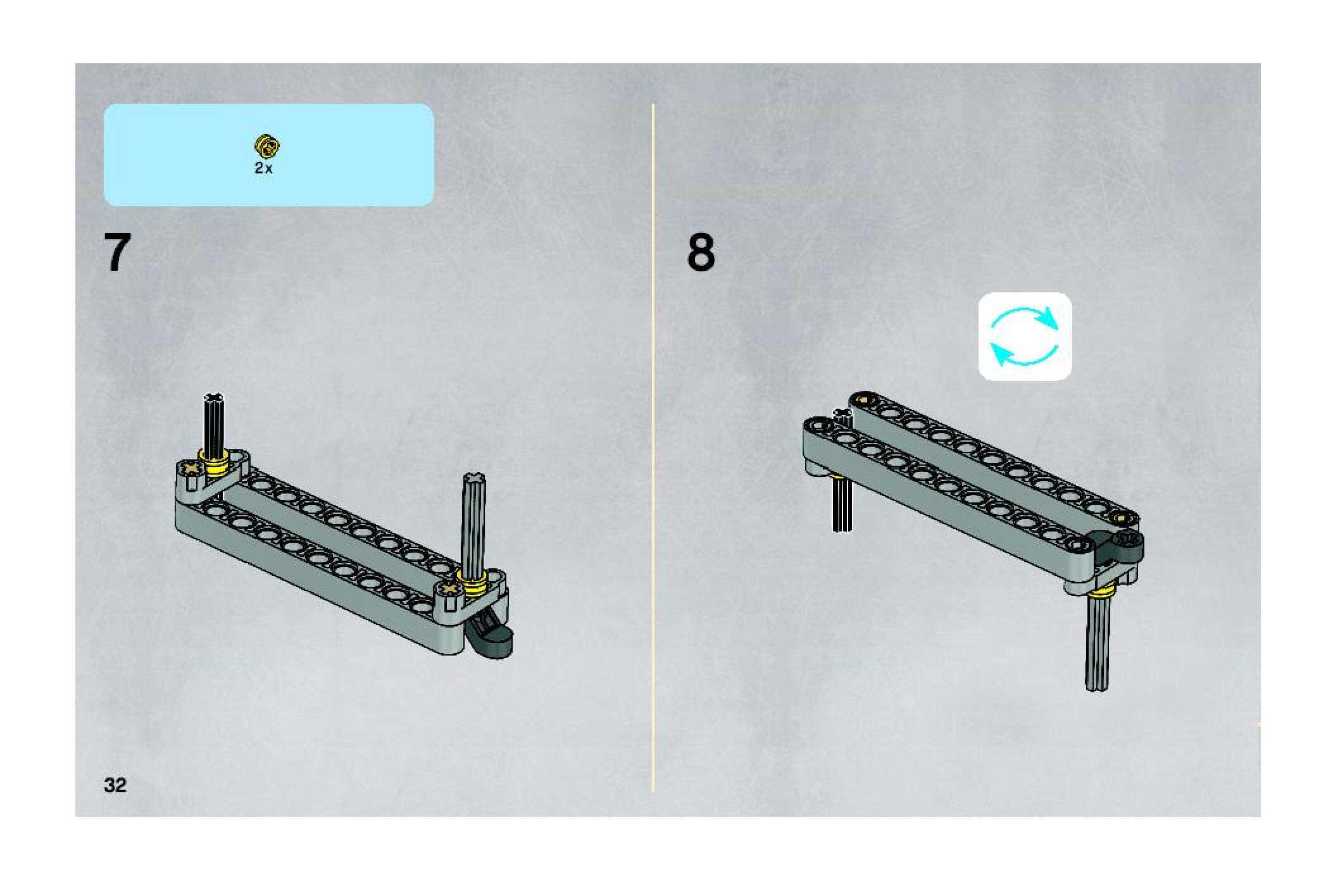 2x

7

8

32