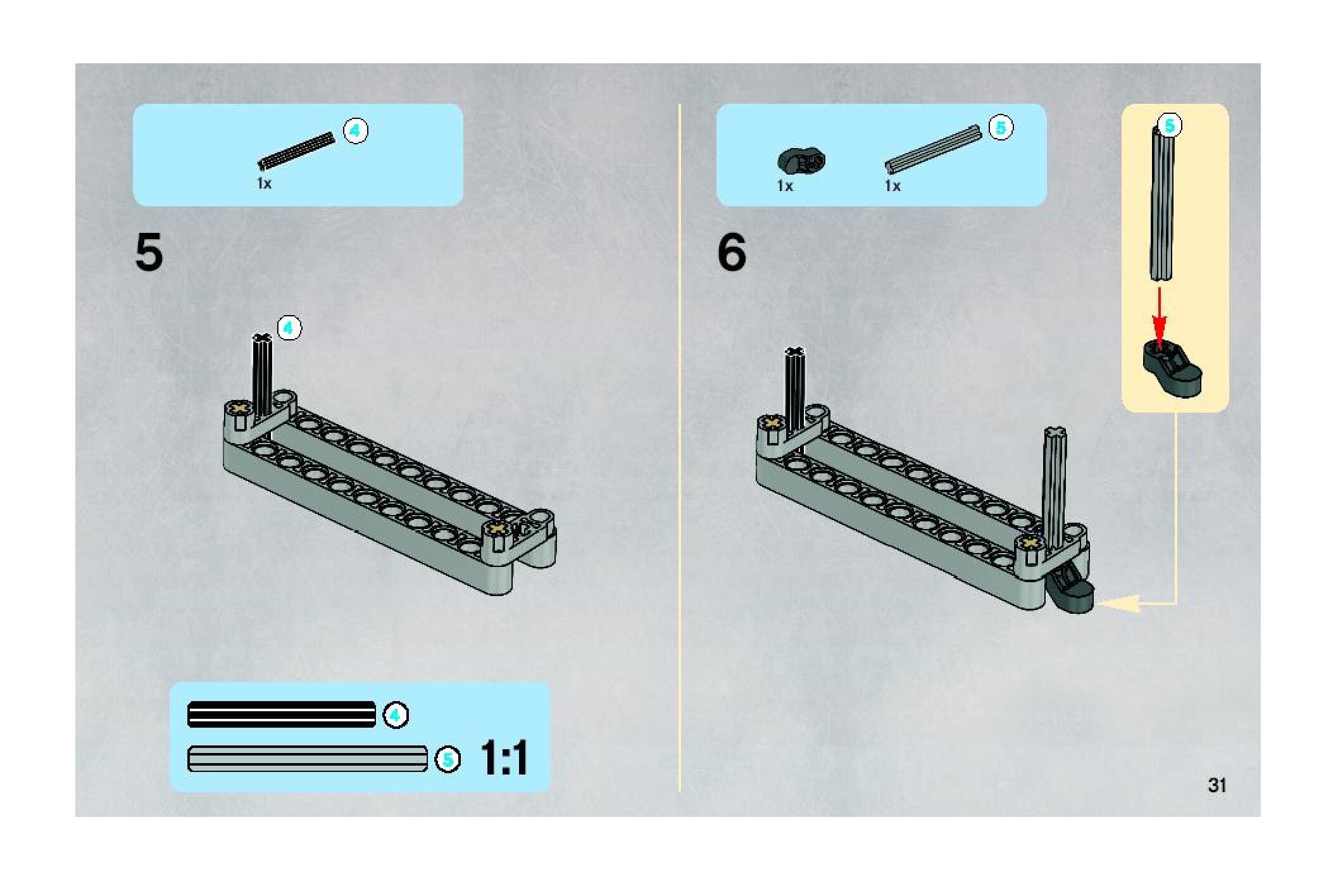 4
1x

5

4

4

5 1:1

1x 1x 5

6

5

31