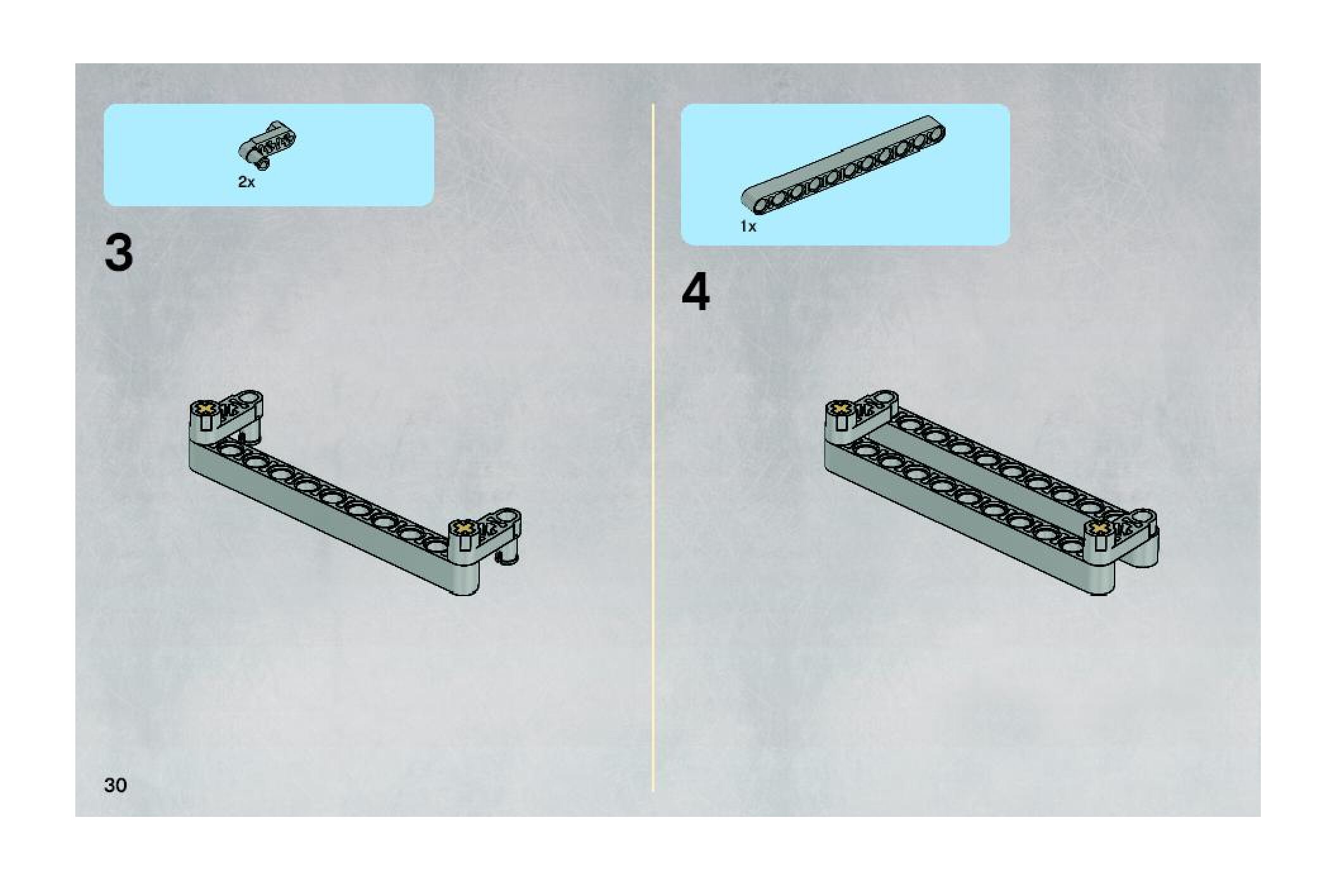 2x

3

1x

4

30