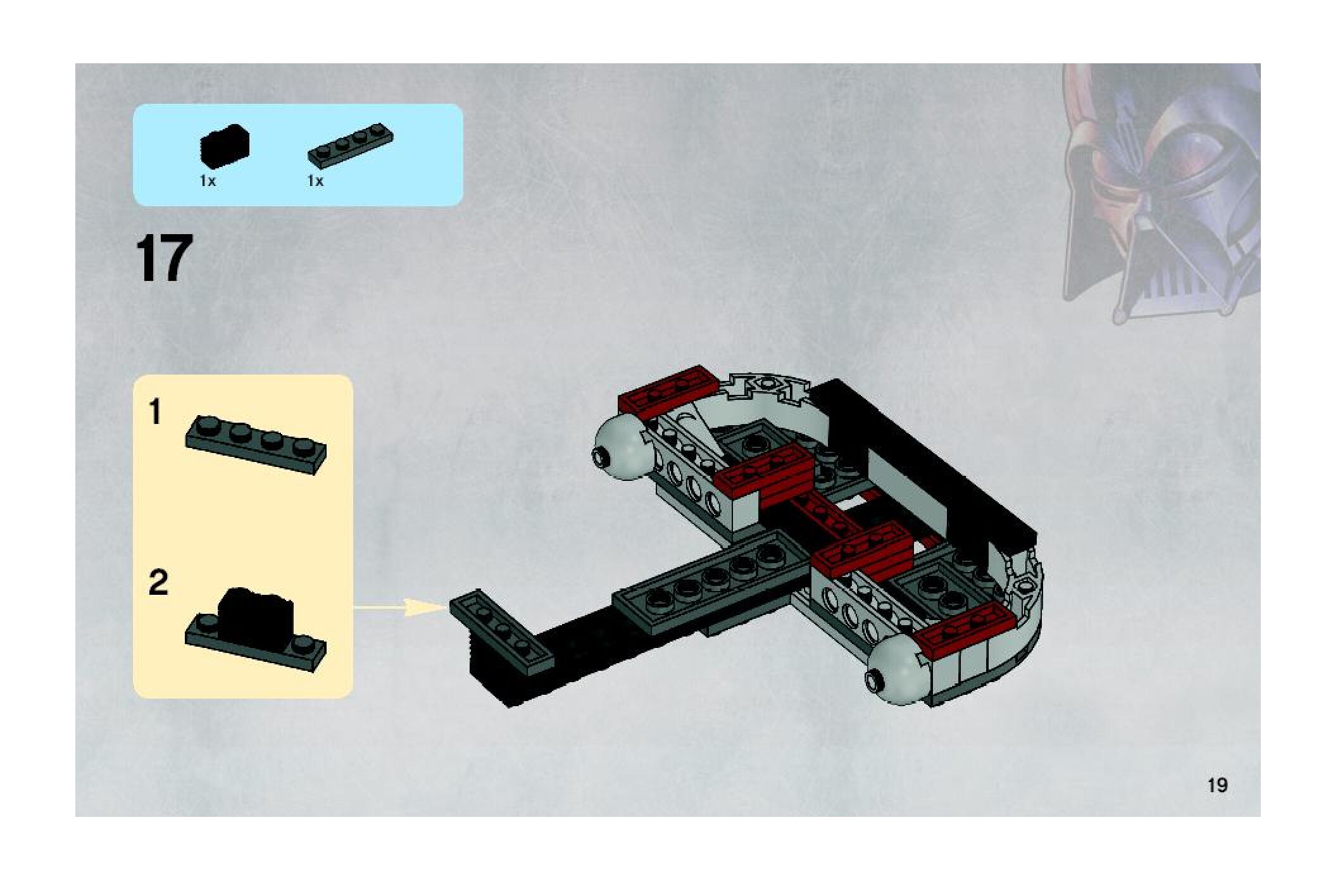 1x 1x

17

1

2

19