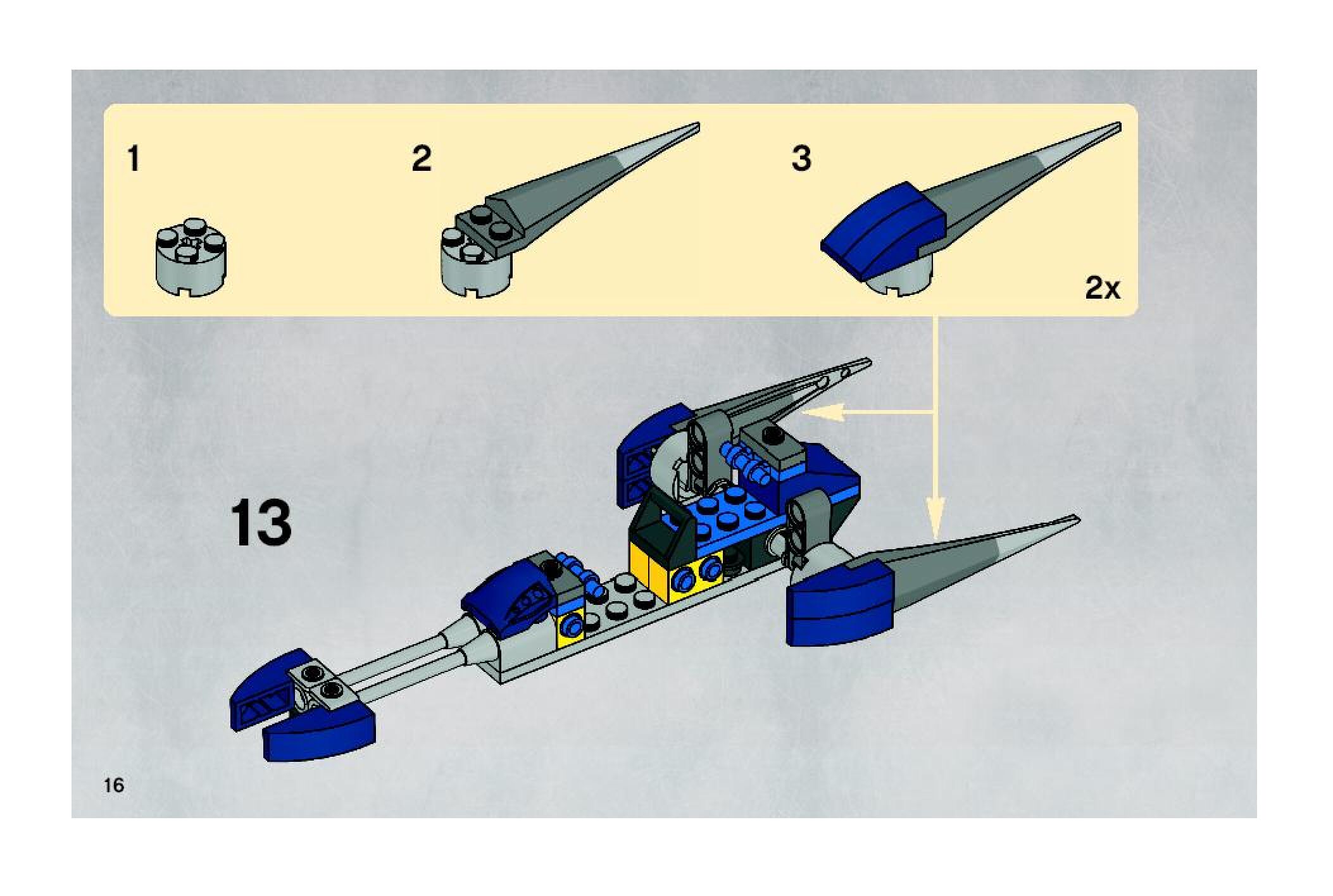 1

2

3

2x

13

16